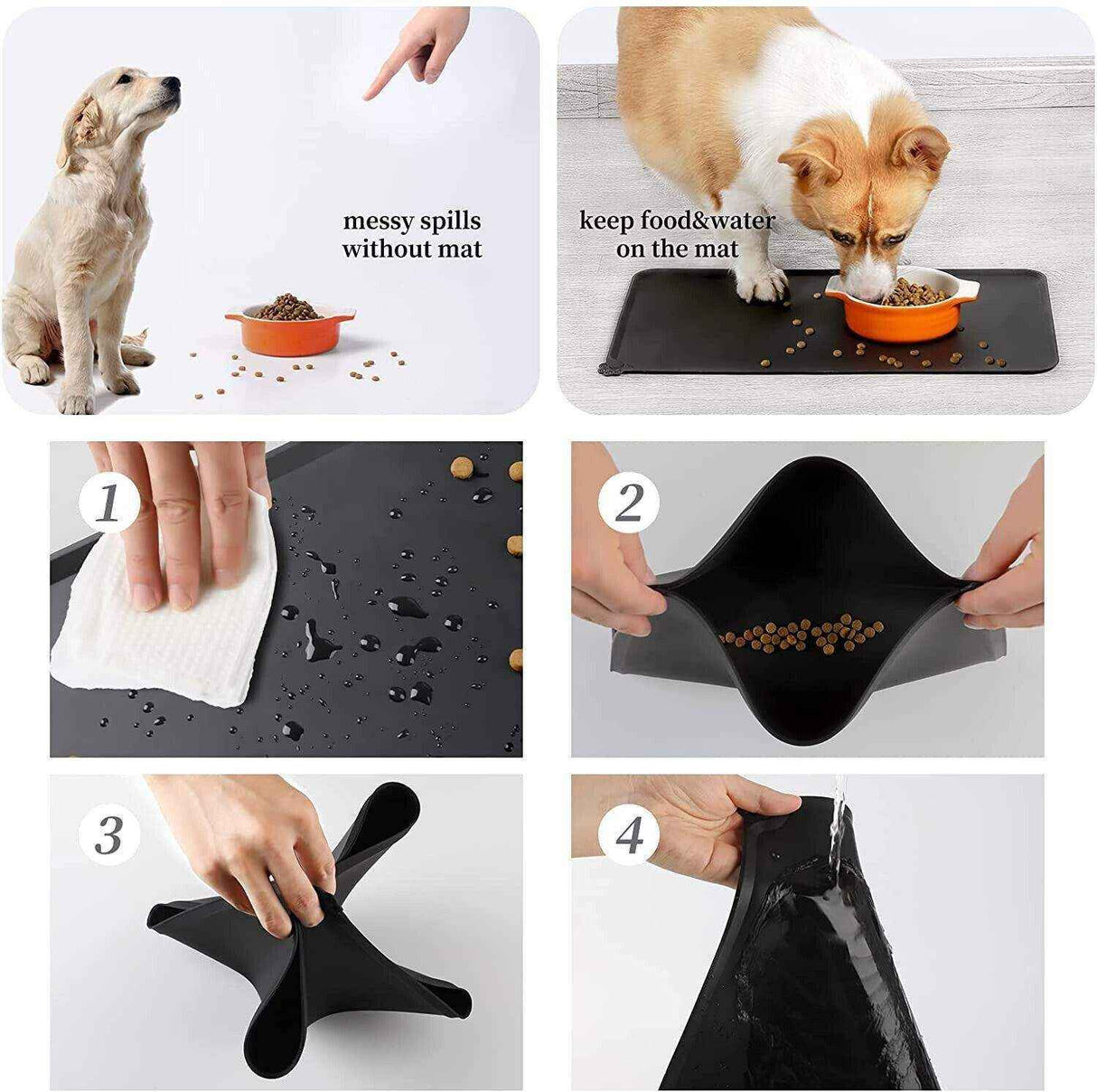 messy spills without mat

keep food&water on the mat

1

2

3

4