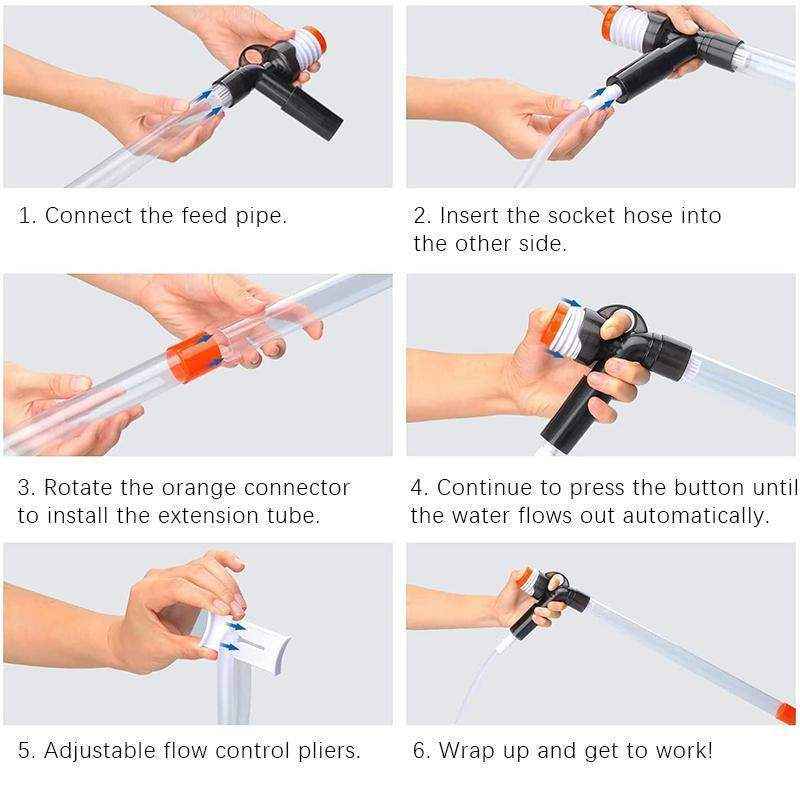 1. Connect the feed pipe.

2. Insert the socket hose into the other side.

3. Rotate the orange connector to install the extension tube.

4. Continue to press the button until the water flows out automatically.

5. Adjustable flow control pliers.

6. Wrap up and get to work!