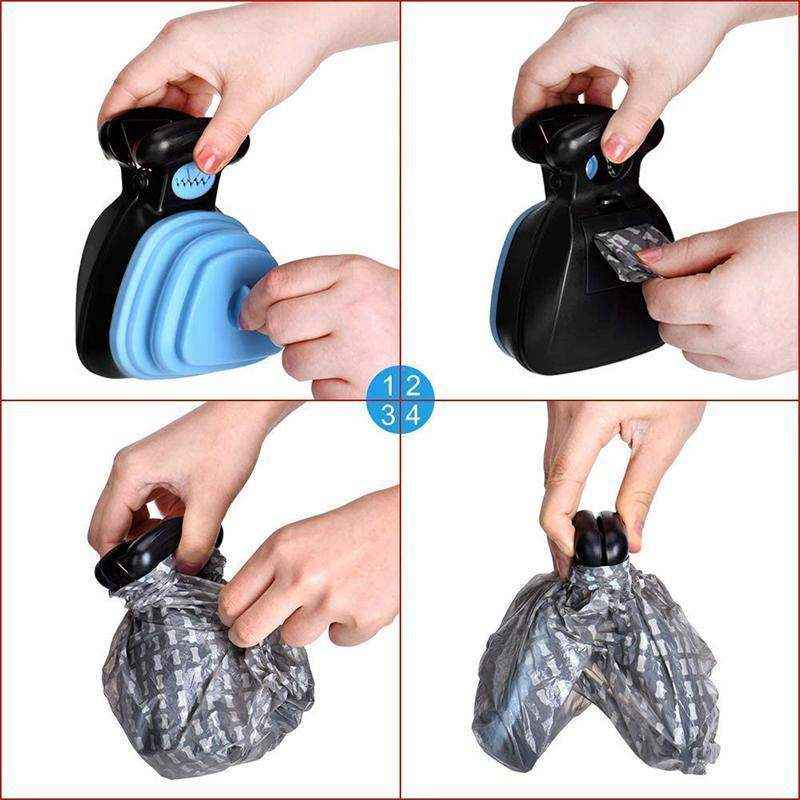 1 2
3 4