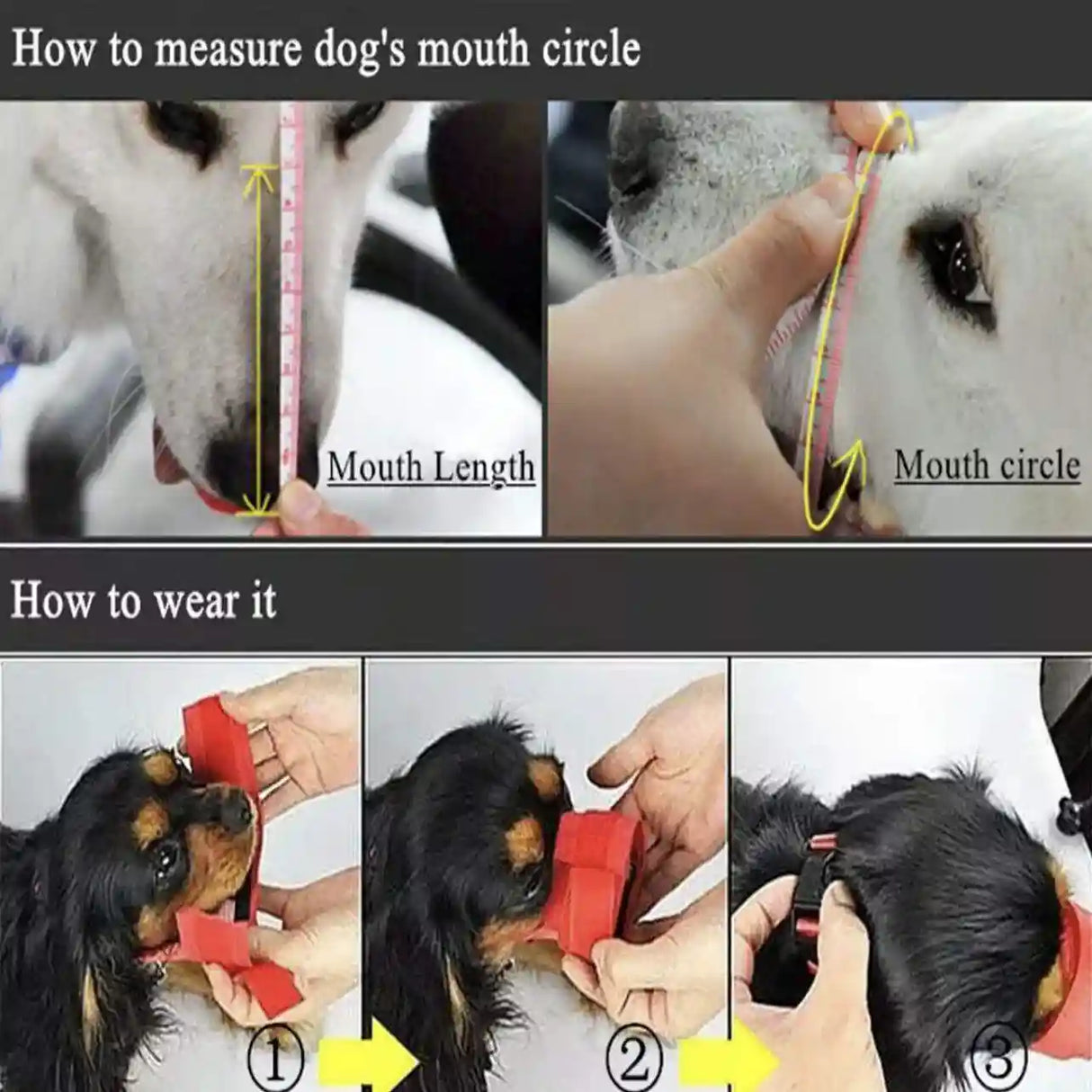 How to measure dog's mouth circle

Mouth Length

Mouth circle

How to wear it

①

②

③