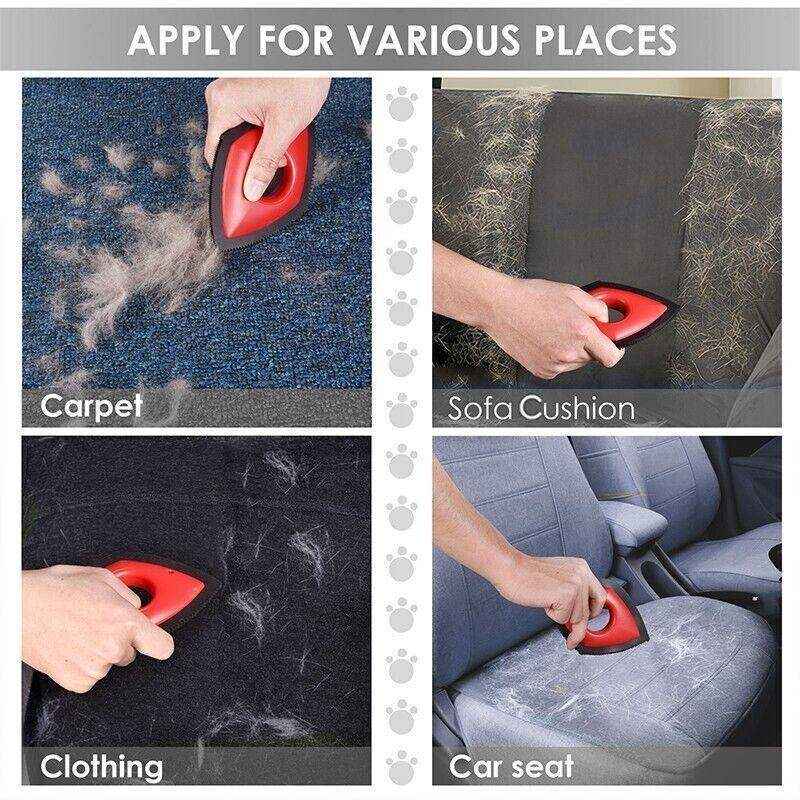 APPLY FOR VARIOUS PLACES

Carpet

Sofa Cushion

Clothing

Car seat