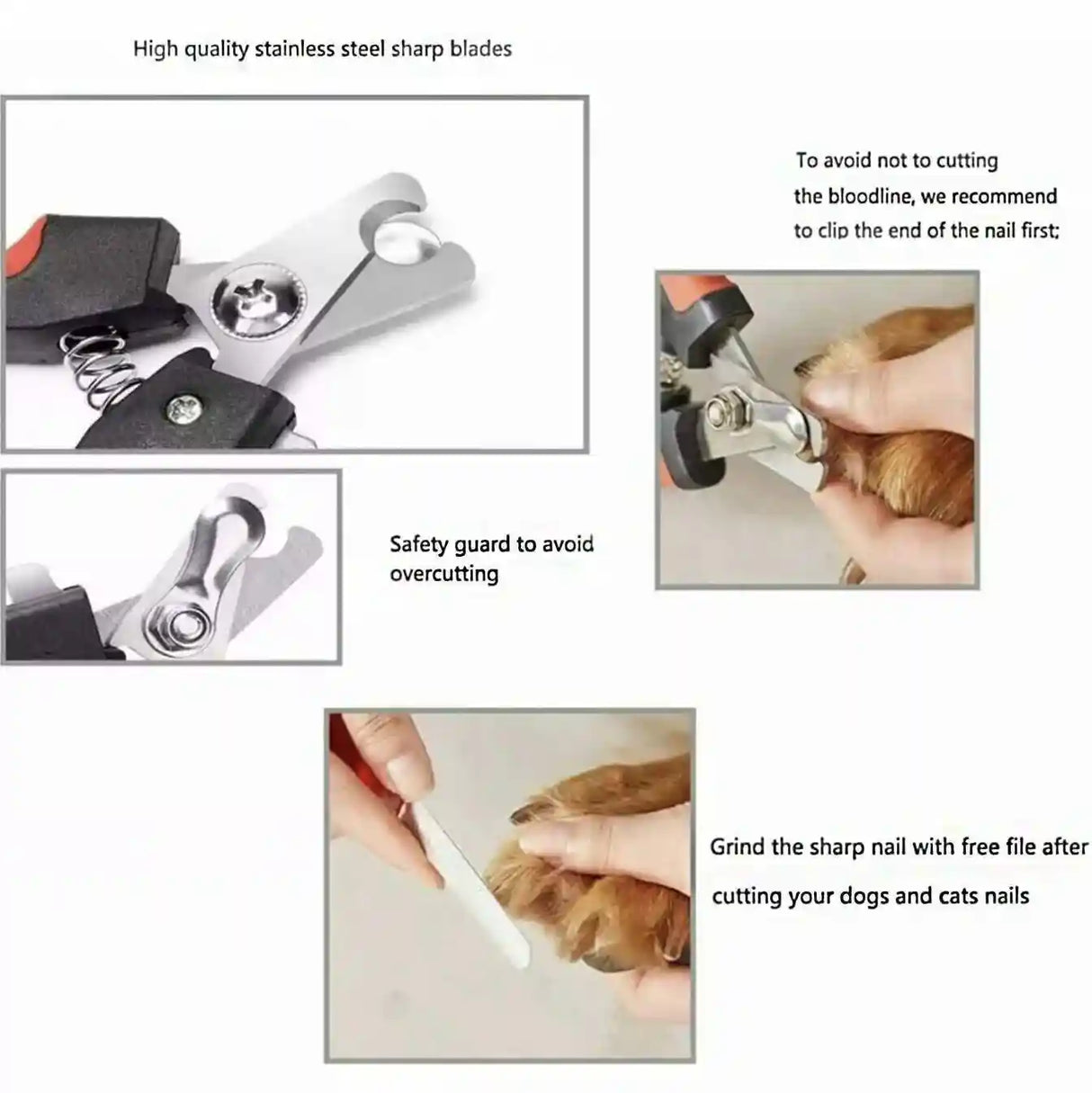 High quality stainless steel sharp blades

To avoid not to cutting the bloodline, we recommend to clip the end of the nail first;

Safety guard to avoid overcutting

Grind the sharp nail with free file after

cutting your dogs and cats nails