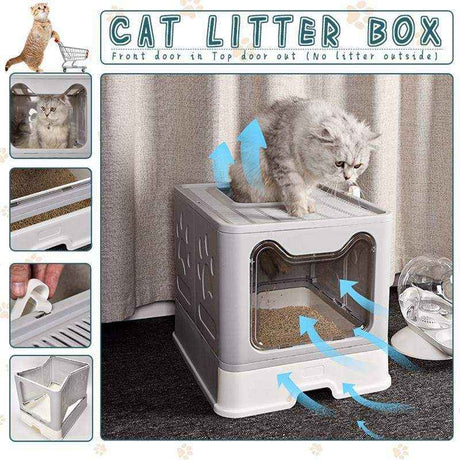 CAT LITTER BOX
Front door in Top door out (No litter outside)