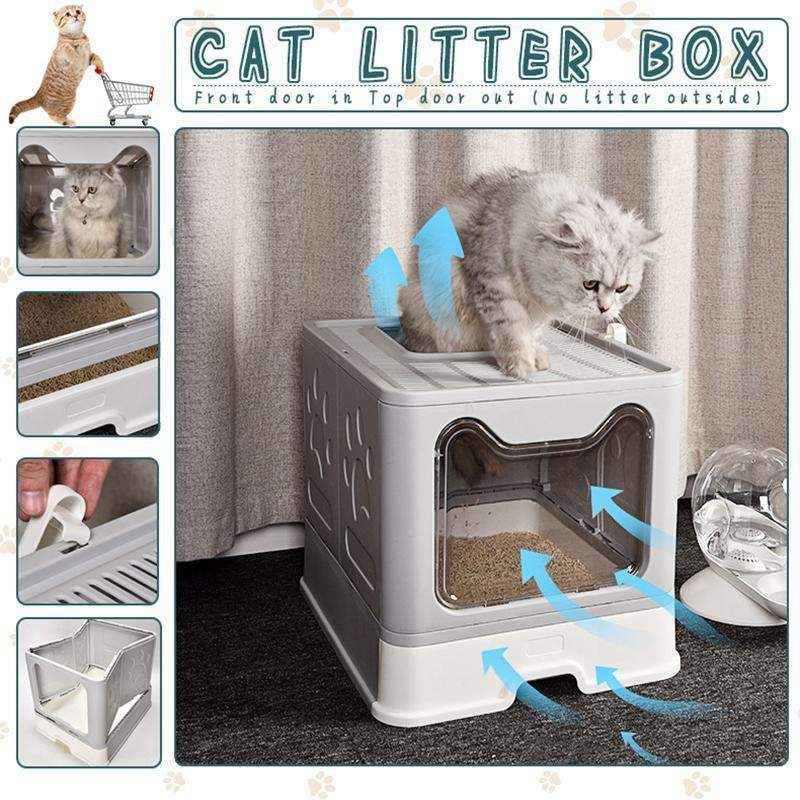 CAT LITTER BOX
Front door in Top door out (No litter outside)