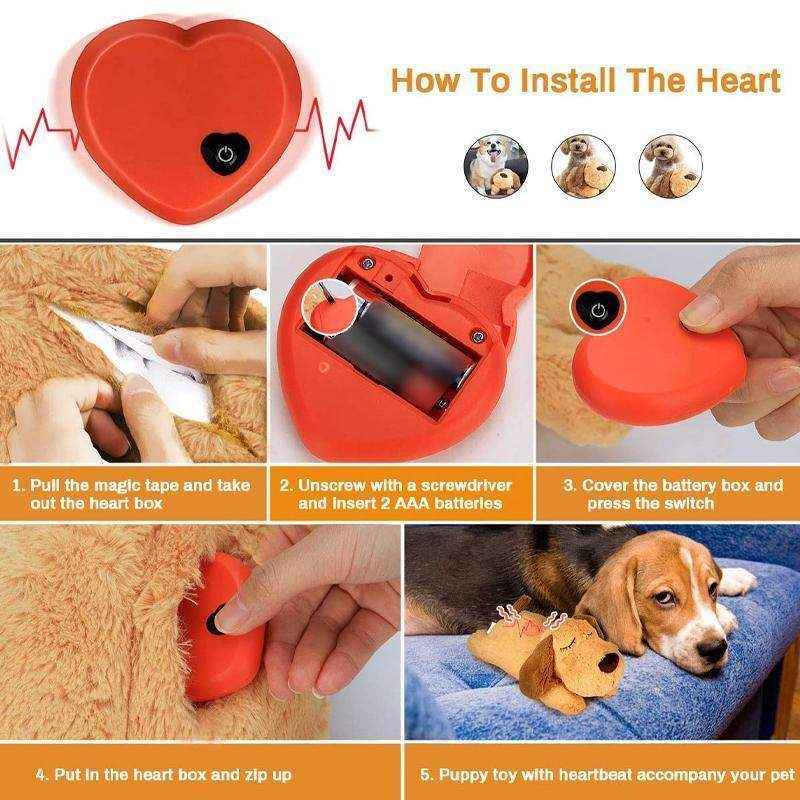 How To Install The Heart

1. Pull the magic tape and take out the heart box

2. Unscrew with a screwdriver and insert 2 AAA batteries

3. Cover the battery box and press the switch

4. Put in the heart box and zip up

5. Puppy toy with heartbeat accompany your pet