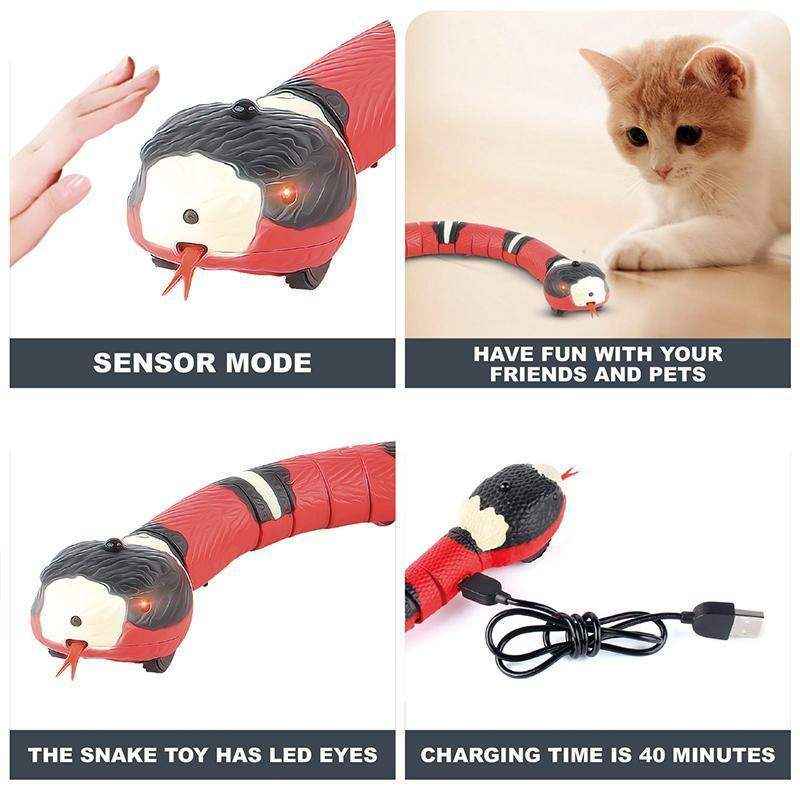 SENSOR MODE

HAVE FUN WITH YOUR FRIENDS AND PETS

THE SNAKE TOY HAS LED EYES

CHARGING TIME IS 40 MINUTES