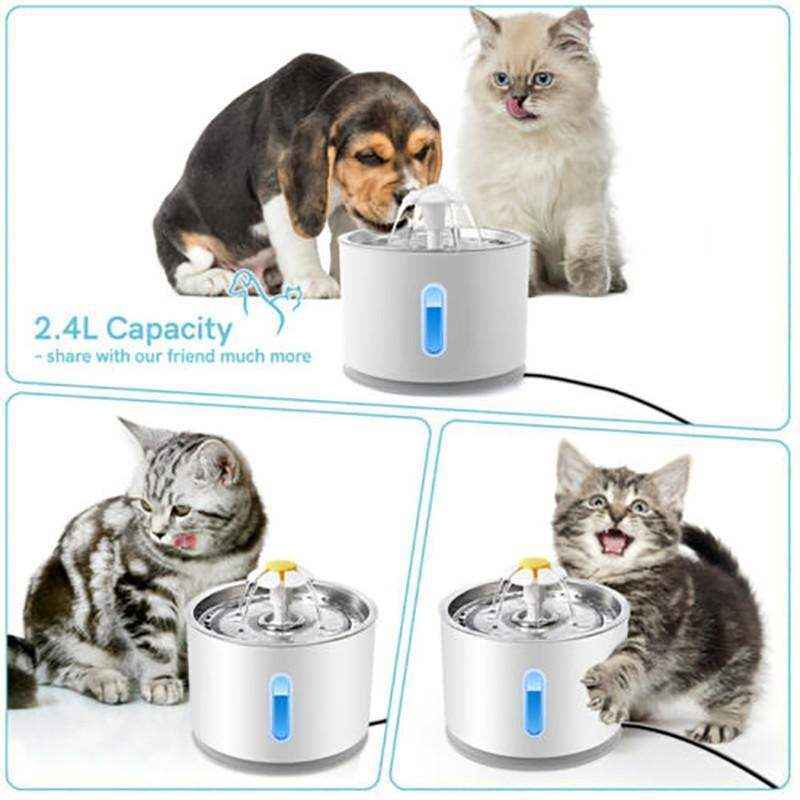 2.4L Capacity
- share with our friend much more