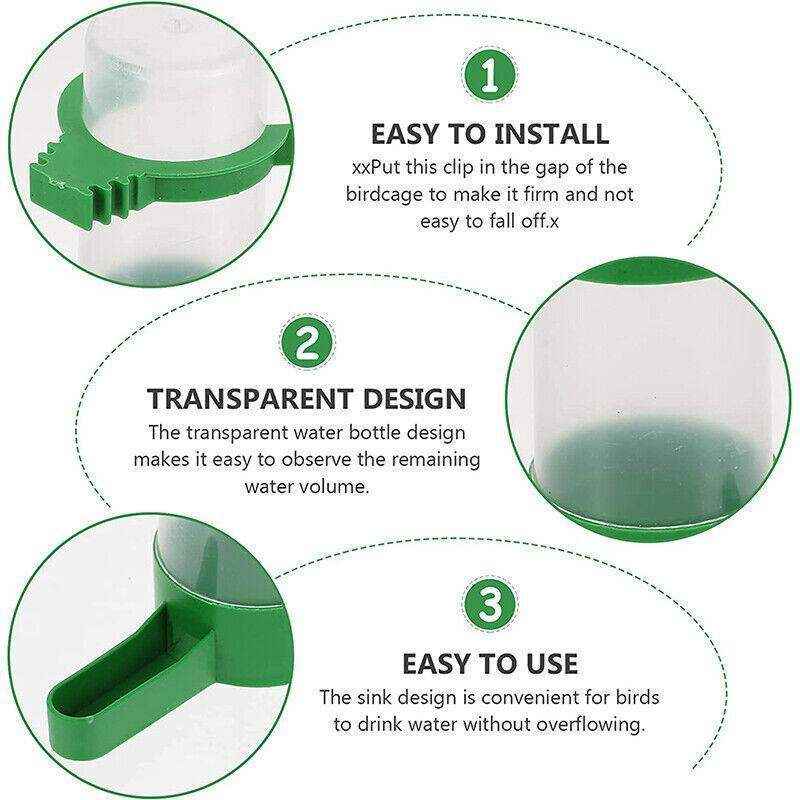 1

EASY TO INSTALL

xxPut this clip in the gap of the birdcage to make it firm and not easy to fall off.x

2

TRANSPARENT DESIGN

The transparent water bottle design makes it easy to observe the remaining water volume.

3

EASY TO USE

The sink design is convenient for birds to drink water without overflowing.