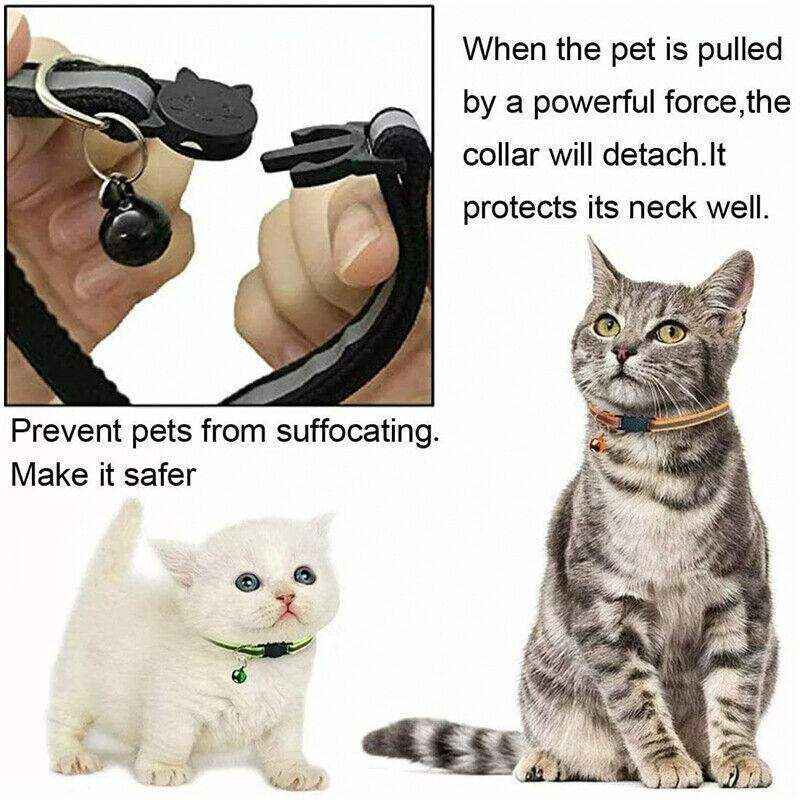 When the pet is pulled by a powerful force,the collar will detach.It protects its neck well.

Prevent pets from suffocating. Make it safer