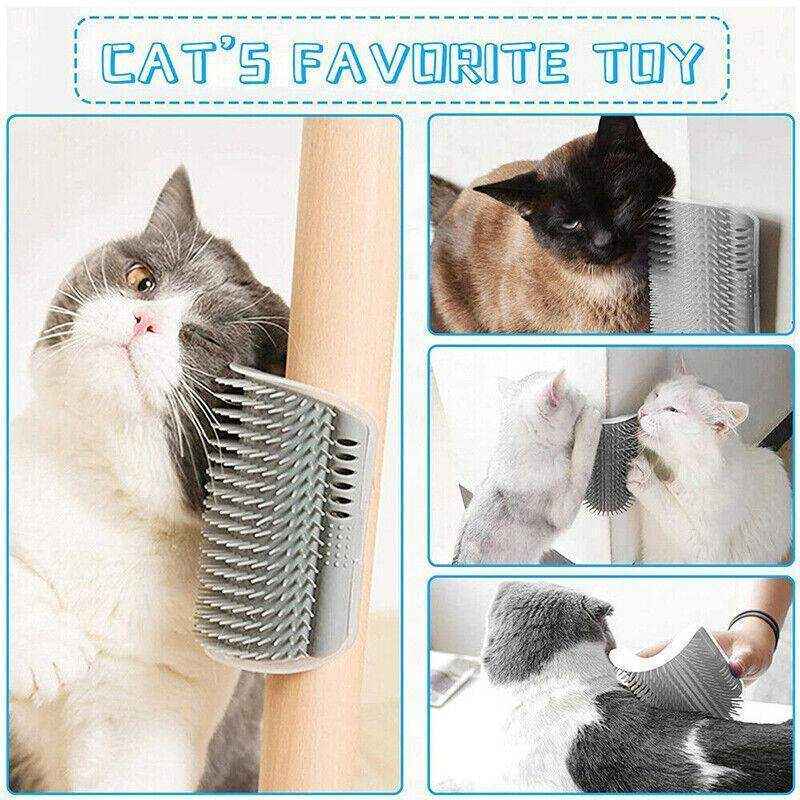 CAT'S FAVORITE TOY