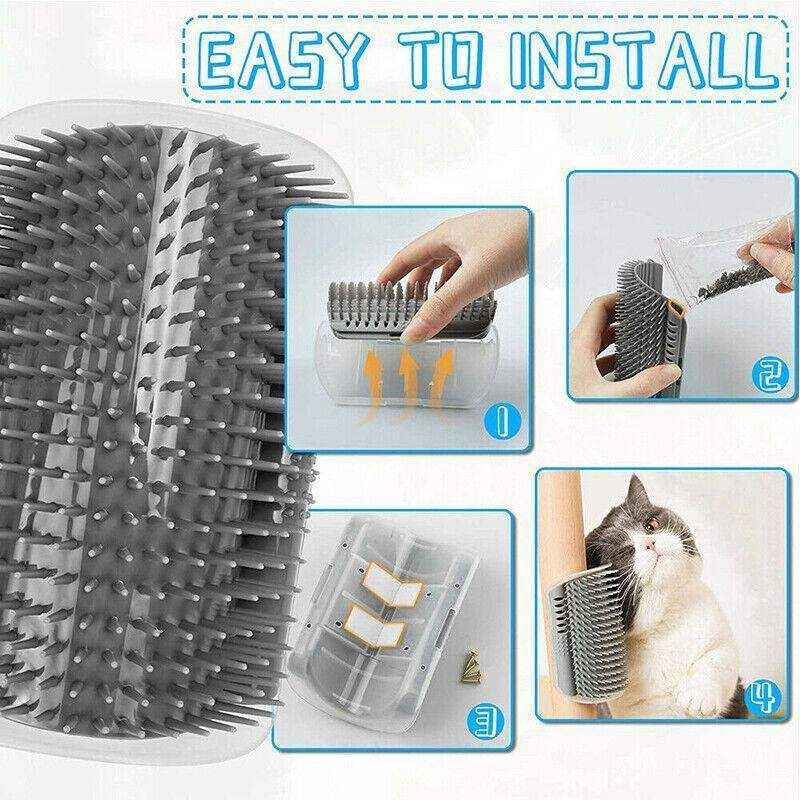 EASY TO INSTALL

1

2

3

4