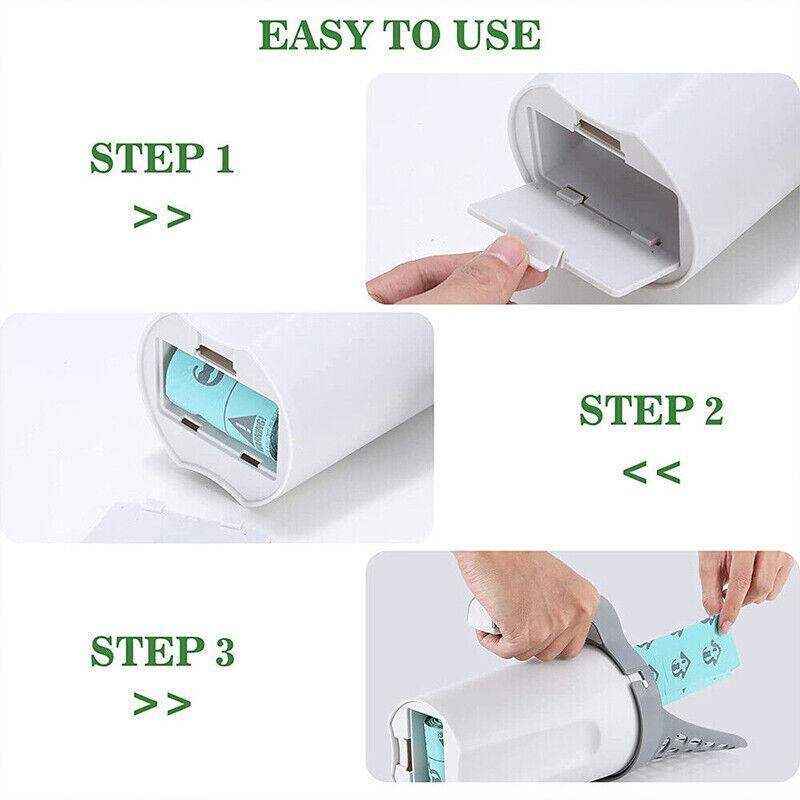 EASY TO USE

STEP 1
>>

STEP 2
<<

STEP 3
>>