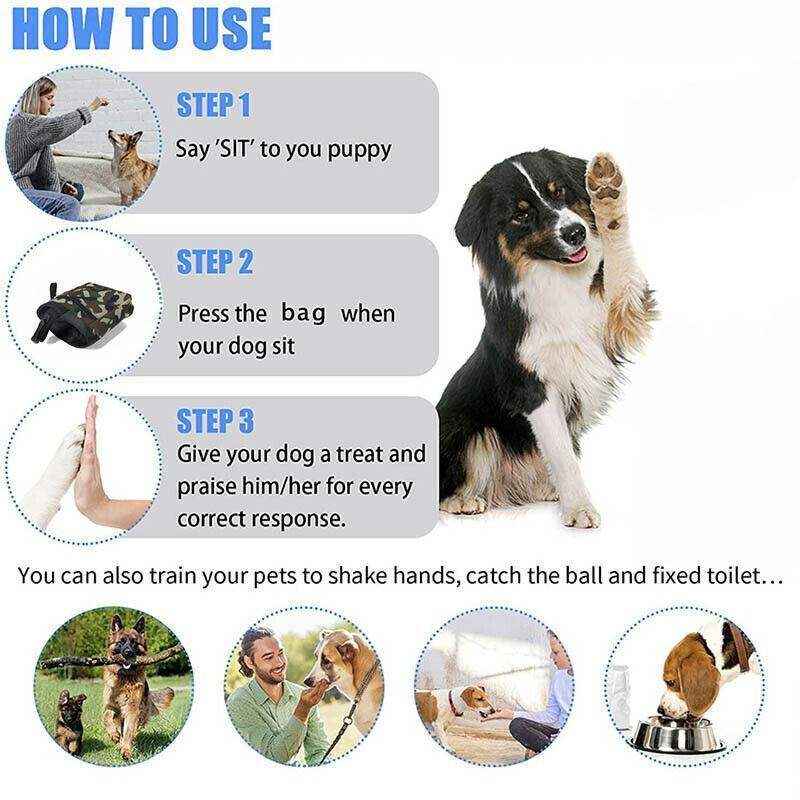 HOW TO USE

STEP 1
Say 'SIT' to you puppy

STEP 2
Press the bag when your dog sit

STEP 3
Give your dog a treat and praise him/her for every correct response.

You can also train your pets to shake hands, catch the ball and fixed toilet...