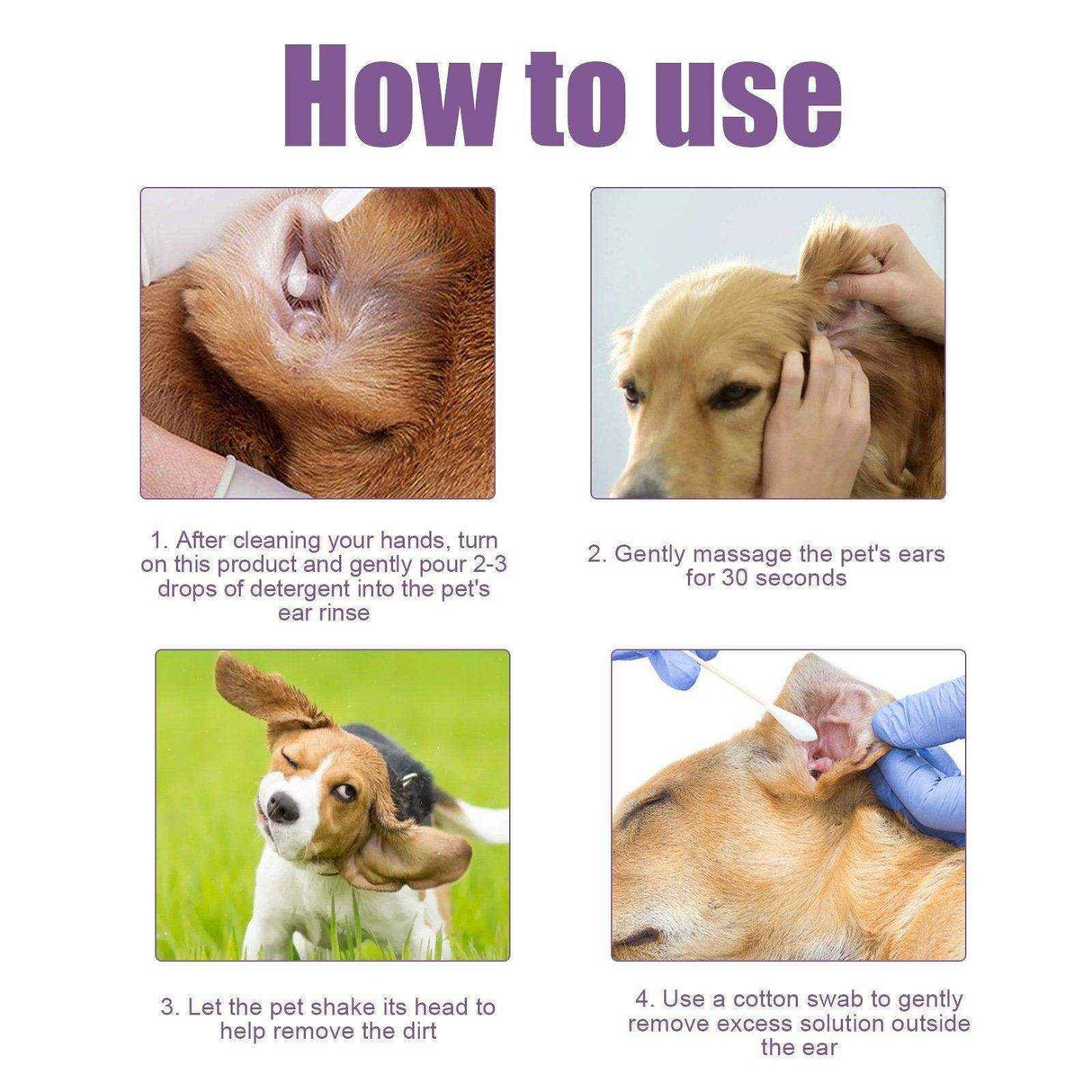 How to use

1. After cleaning your hands, turn on this product and gently pour 2-3 drops of detergent into the pet's ear rinse

2. Gently massage the pet's ears for 30 seconds

3. Let the pet shake its head to help remove the dirt

4. Use a cotton swab to gently remove excess solution outside the ear