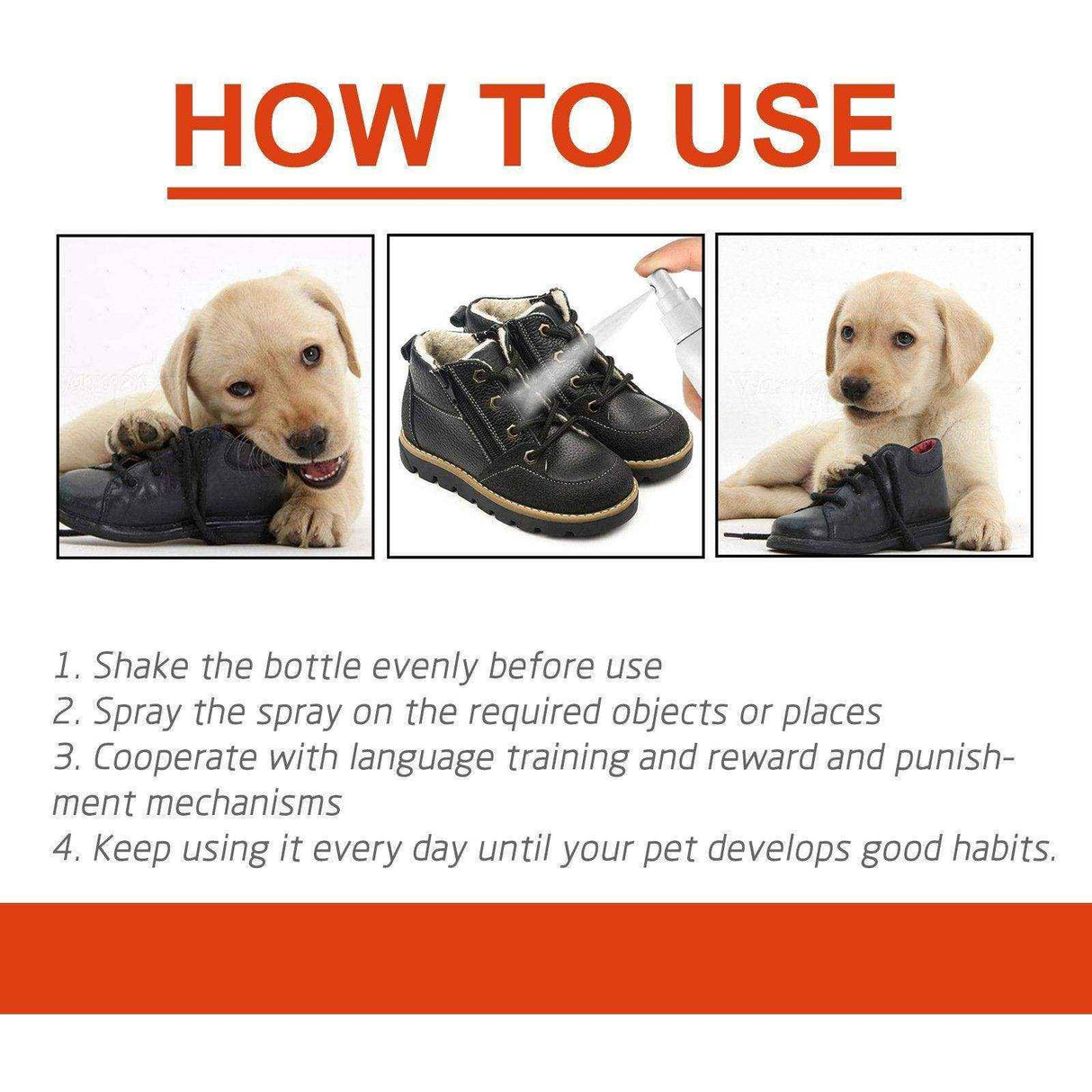 HOW TO USE

1. Shake the bottle evenly before use
2. Spray the spray on the required objects or places
3. Cooperate with language training and reward and punishment mechanisms
4. Keep using it every day until your pet develops good habits.