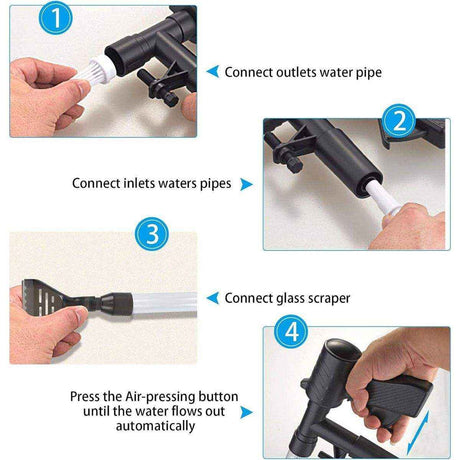 1

Connect outlets water pipe

2

Connect inlets waters pipes

3

Connect glass scraper

4

Press the Air-pressing button until the water flows out automatically