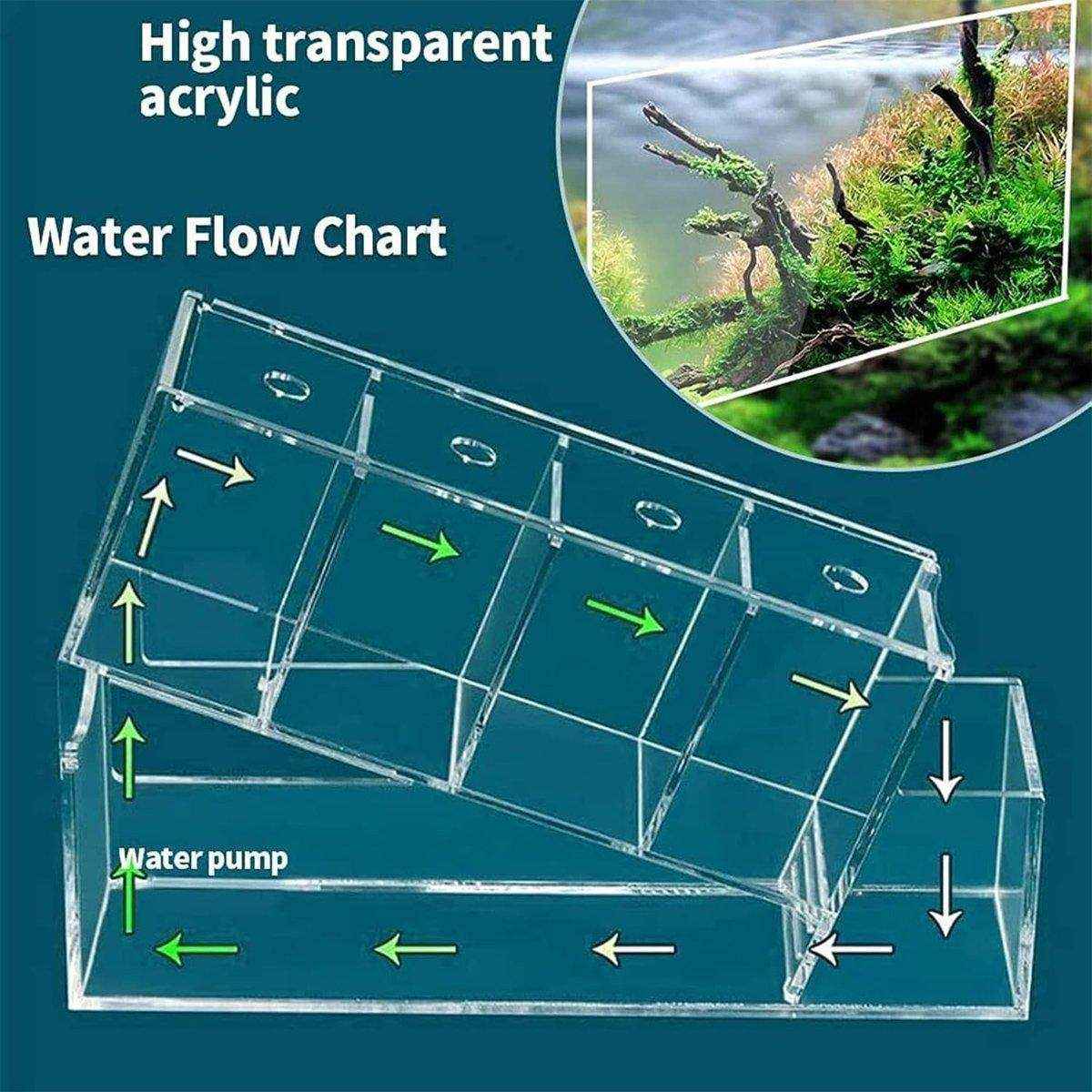 High transparent acrylic

Water Flow Chart

Water pump