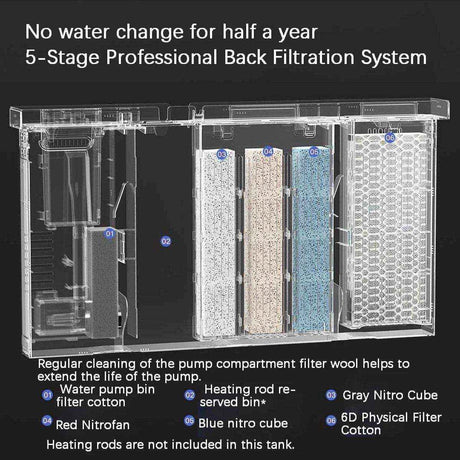 No water change for half a year
5-Stage Professional Back Filtration System

06
03
04
05
01
02

Regular cleaning of the pump compartment filter wool helps to extend the life of the pump.

01 Water pump bin filter cotton
02 Heating rod reserved bin*
03 Gray Nitro Cube
04 Red Nitrofan
05 Blue nitro cube
06 6D Physical Filter Cotton

Heating rods are not included in this tank.