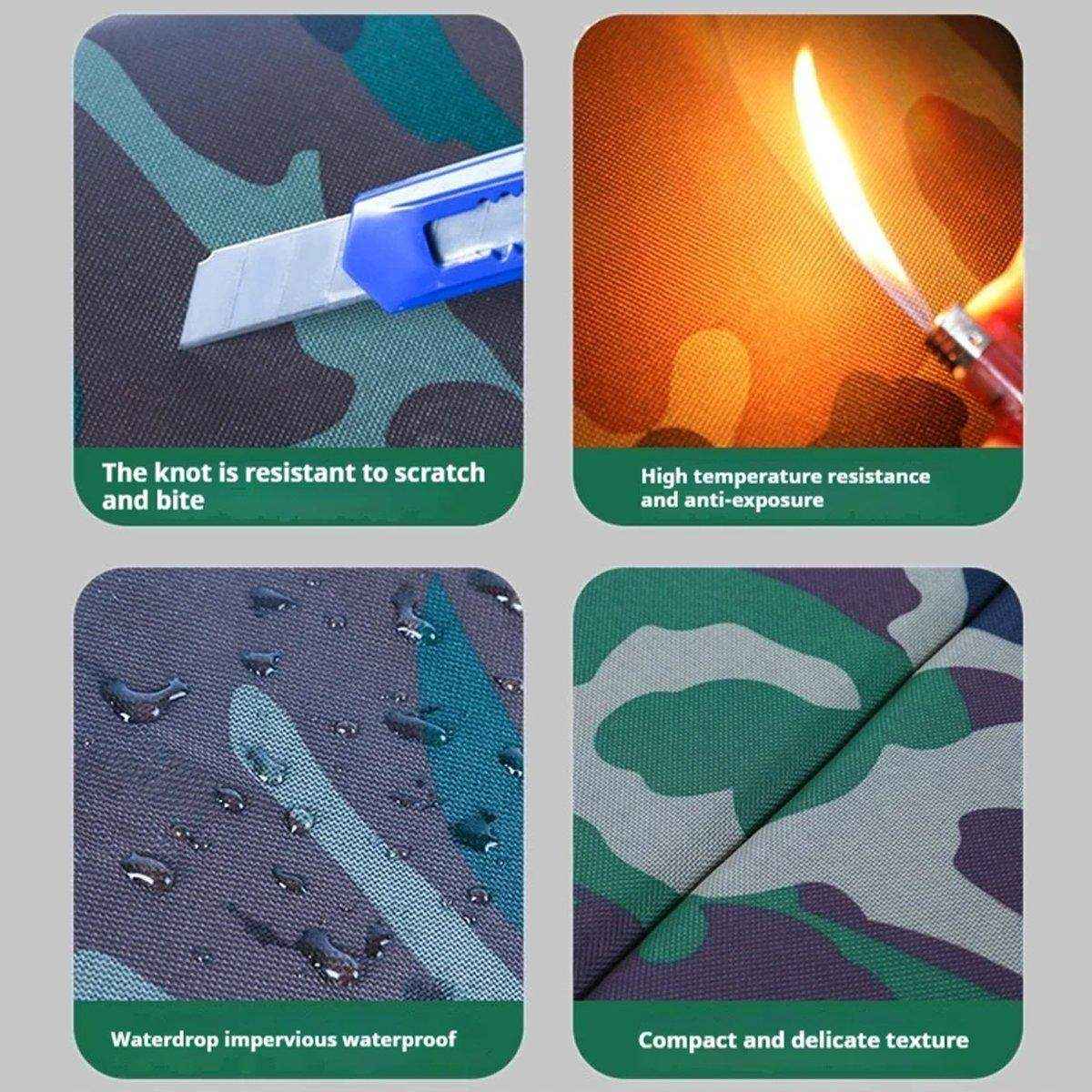 The knot is resistant to scratch and bite

High temperature resistance and anti-exposure

Waterdrop impervious waterproof

Compact and delicate texture