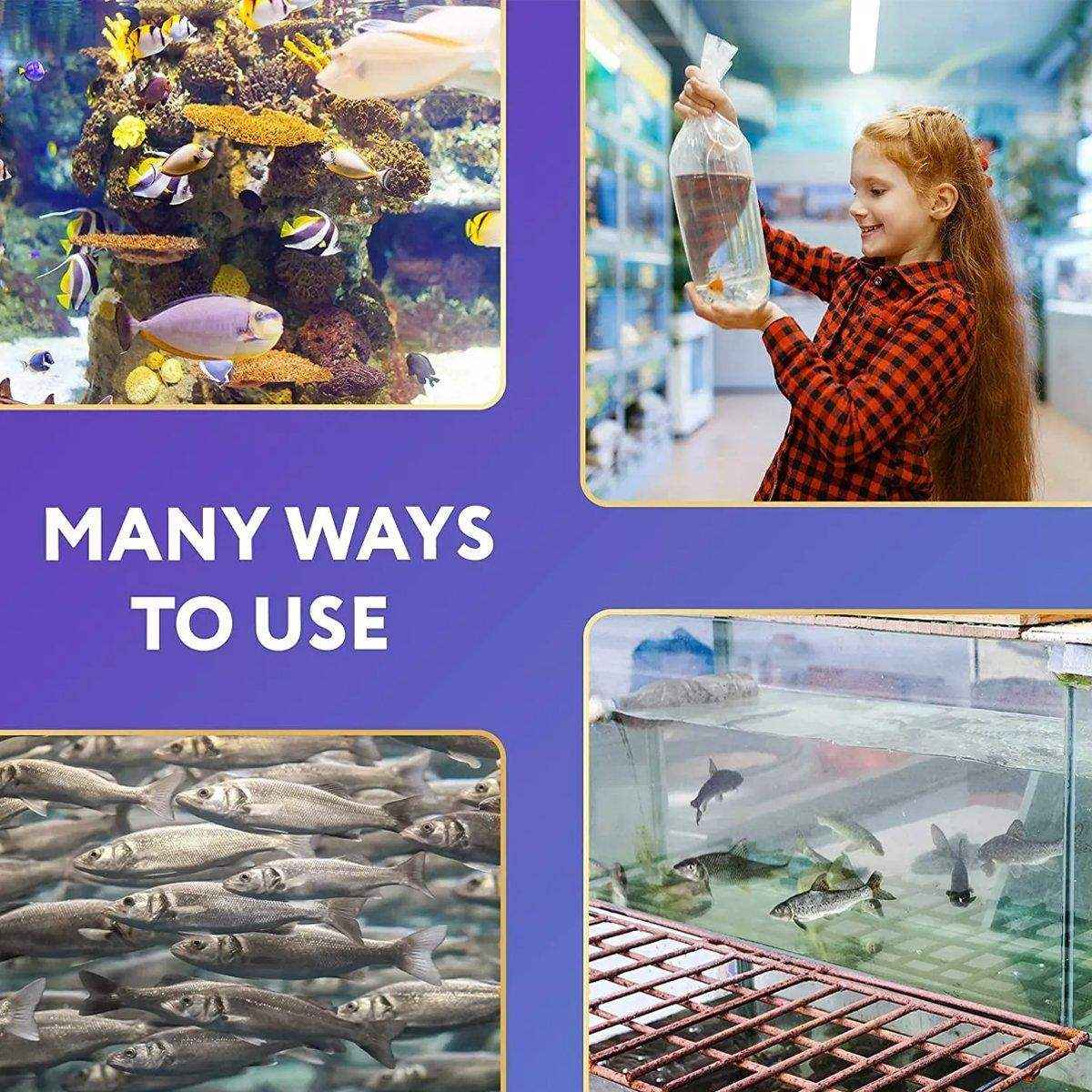 MANY WAYS TO USE