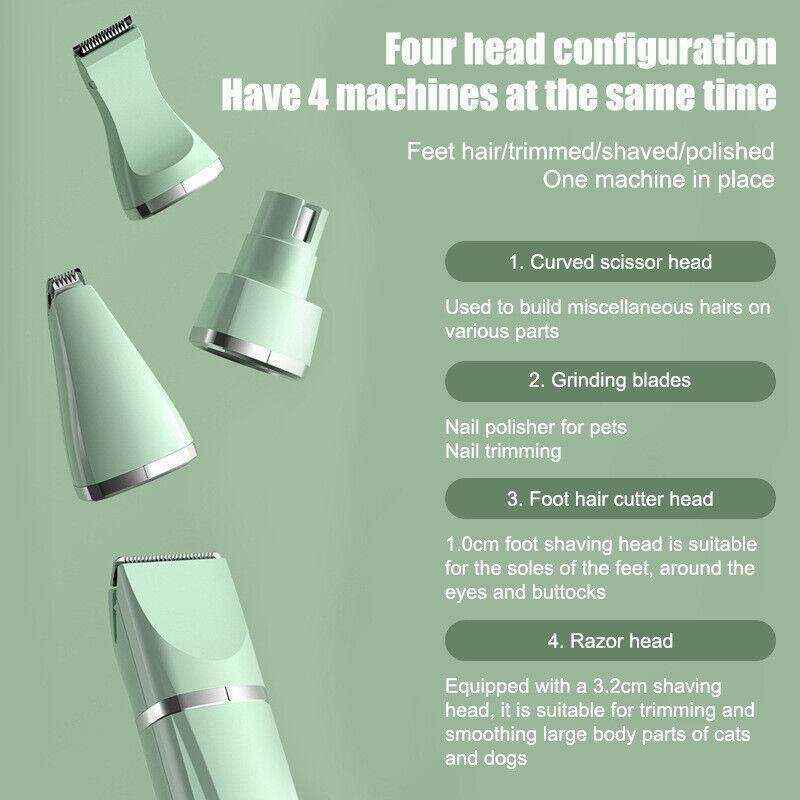 Four head configuration
Have 4 machines at the same time

Feet hair/trimmed/shaved/polished
One machine in place

1. Curved scissor head

Used to build miscellaneous hairs on various parts

2. Grinding blades

Nail polisher for pets
Nail trimming

3. Foot hair cutter head

1.0cm foot shaving head is suitable for the soles of the feet, around the eyes and buttocks

4. Razor head

Equipped with a 3.2cm shaving head, it is suitable for trimming and smoothing large body parts of cats and dogs