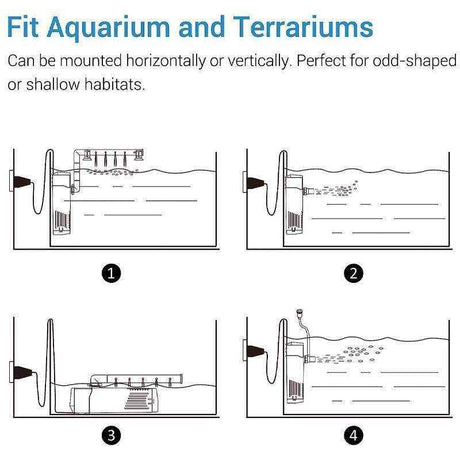 Fit Aquarium and Terrariums

Can be mounted horizontally or vertically. Perfect for odd-shaped or shallow habitats.

1

2

3

4