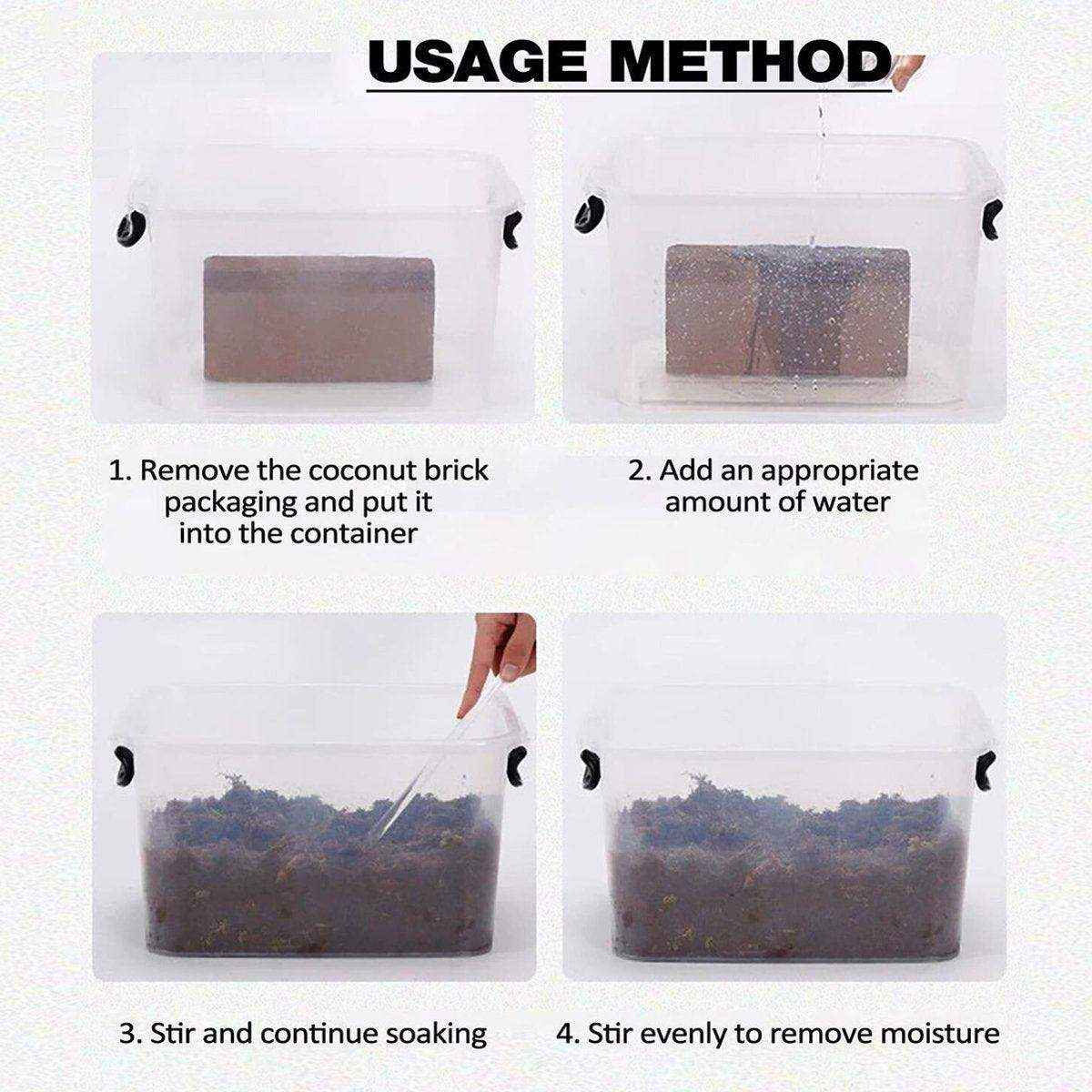 USAGE METHOD

1. Remove the coconut brick packaging and put it into the container

2. Add an appropriate amount of water

3. Stir and continue soaking

4. Stir evenly to remove moisture