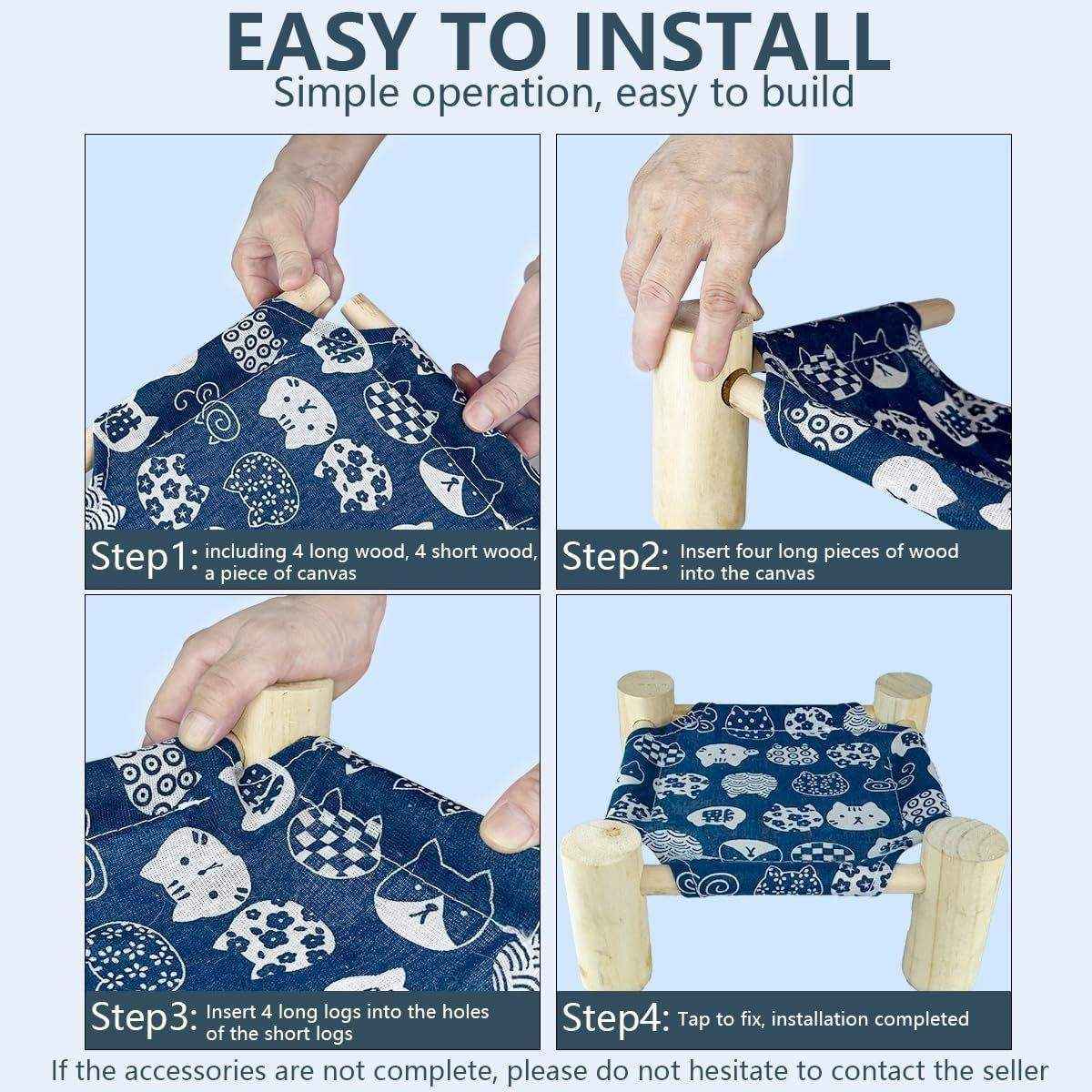 EASY TO INSTALL
Simple operation, easy to build

Step1: including 4 long wood, 4 short wood, a piece of canvas

Step2: Insert four long pieces of wood into the canvas

Step3: Insert 4 long logs into the holes of the short logs

Step4: Tap to fix, installation completed

If the accessories are not complete, please do not hesitate to contact the seller