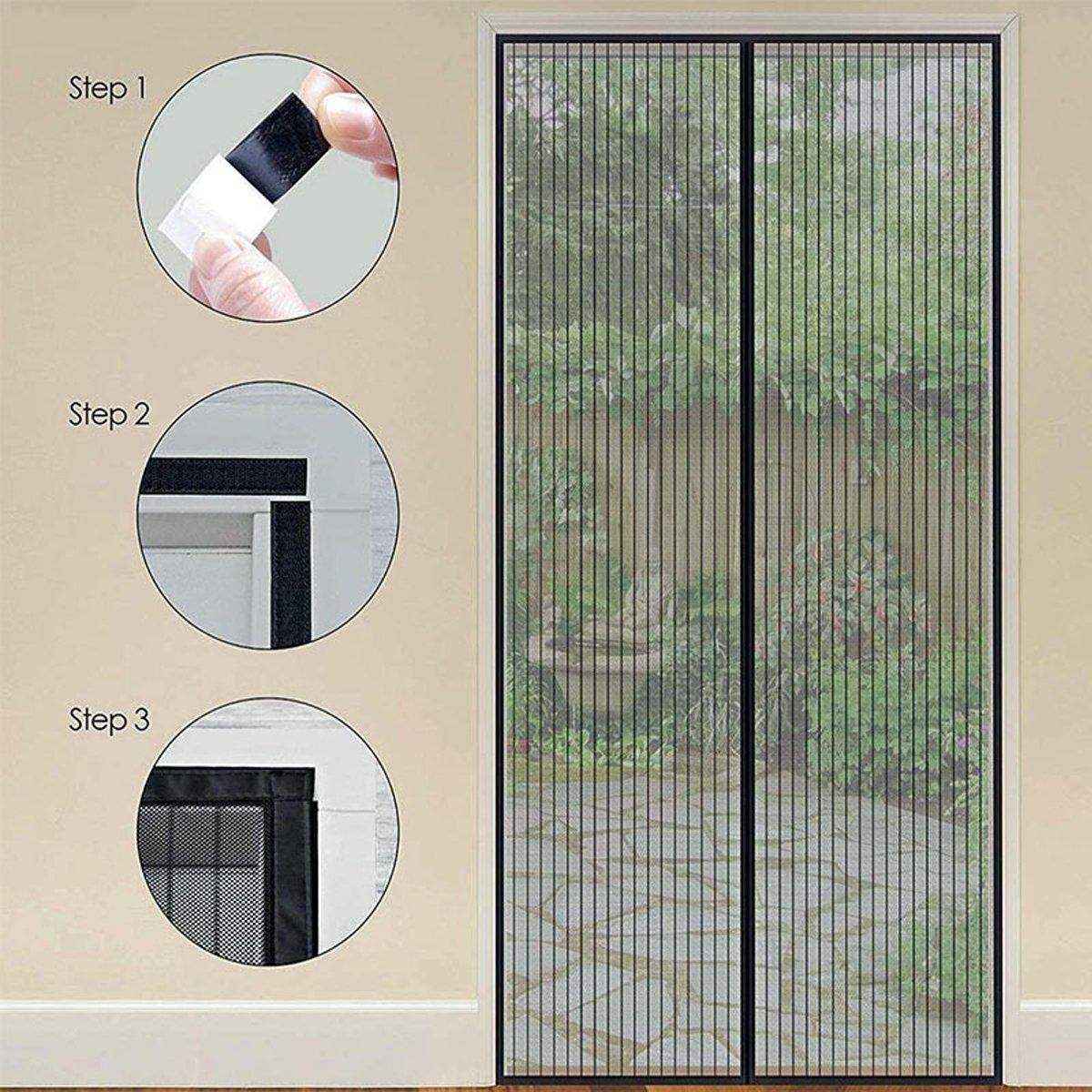 Step 1

Step 2

Step 3