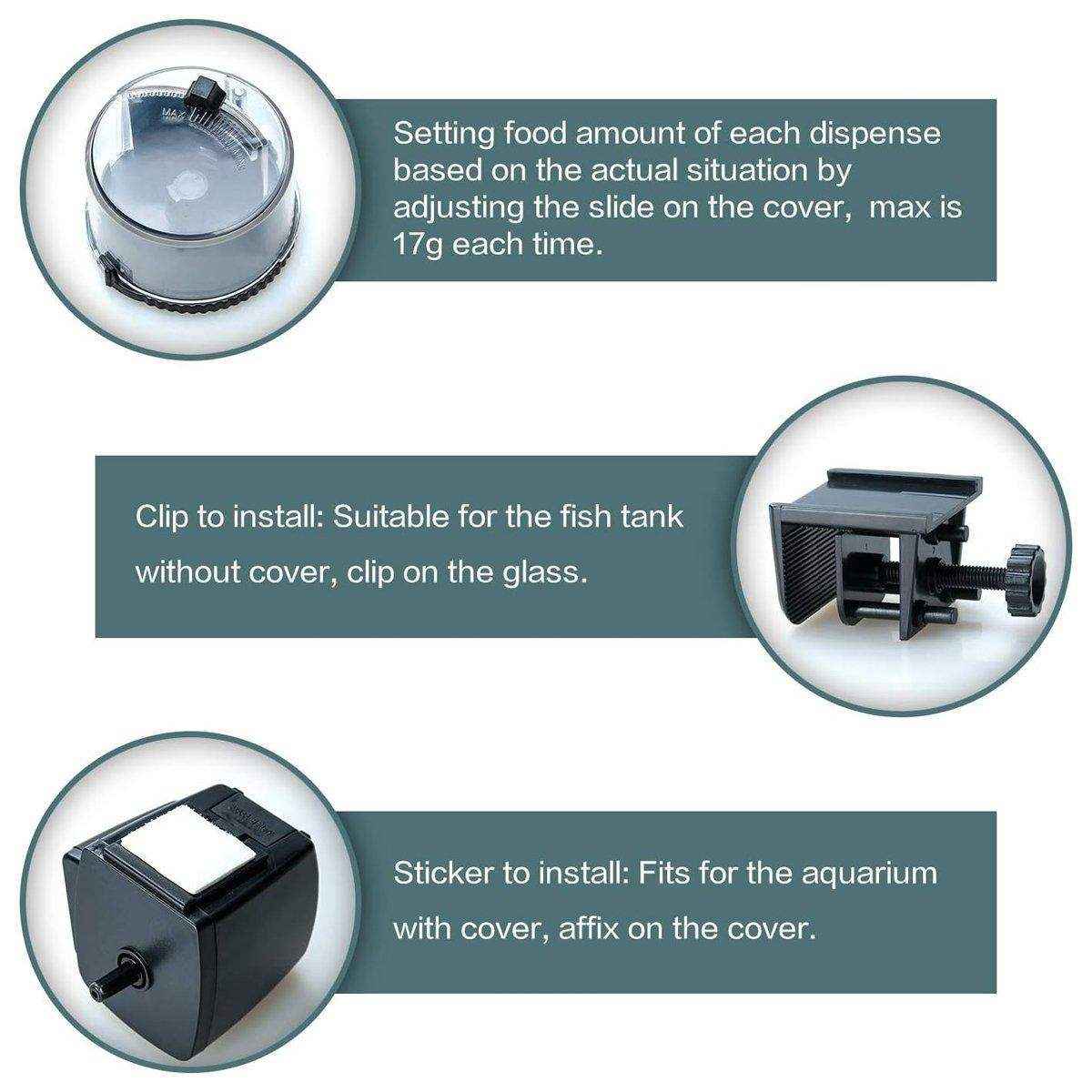 MAX

Setting food amount of each dispense based on the actual situation by adjusting the slide on the cover, max is 17g each time.

Clip to install: Suitable for the fish tank without cover, clip on the glass.

Sticker to install: Fits for the aquarium with cover, affix on the cover.