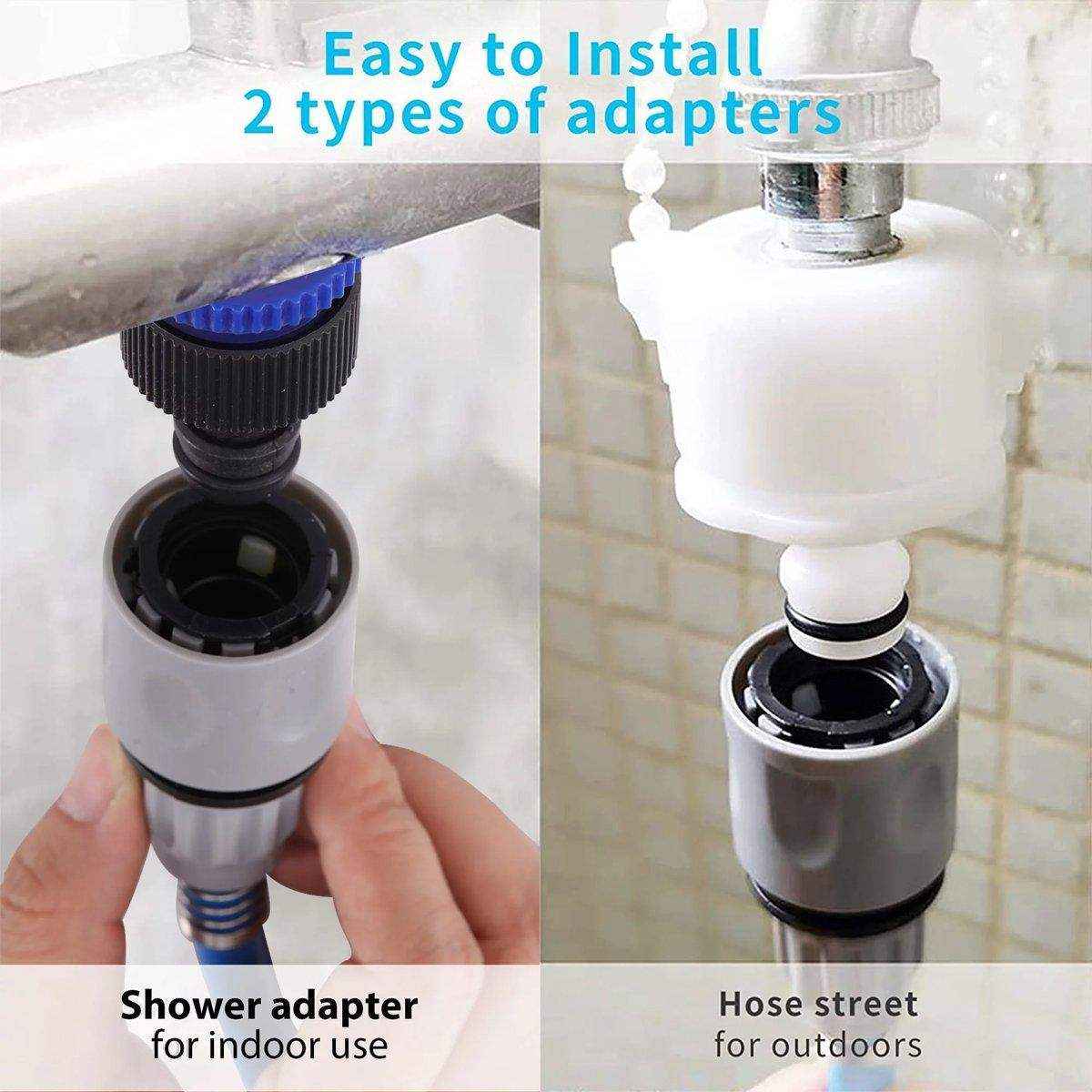 Easy to Install
2 types of adapters

Shower adapter
for indoor use

Hose street
for outdoors