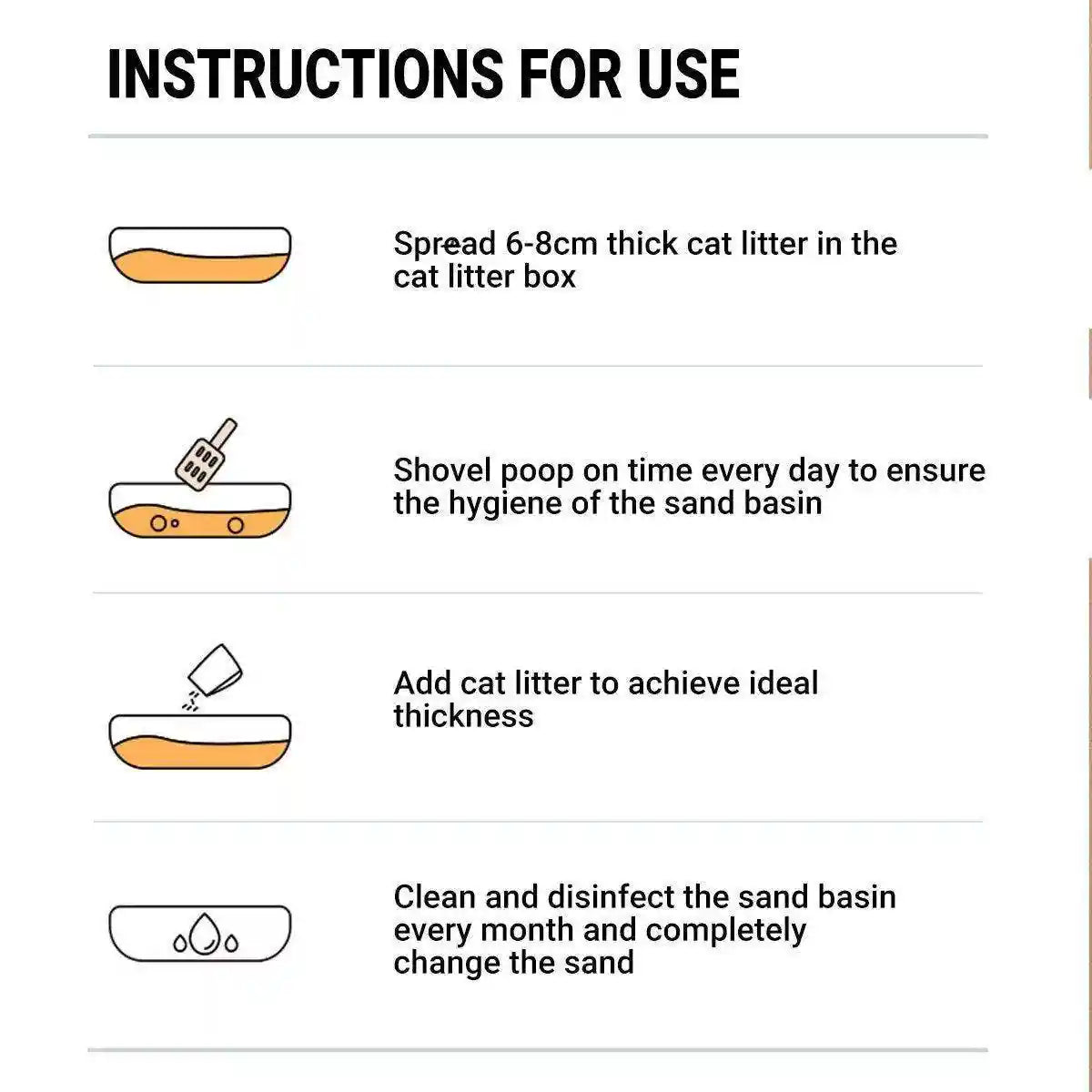 INSTRUCTIONS FOR USE

Spread 6-8cm thick cat litter in the cat litter box

Shovel poop on time every day to ensure the hygiene of the sand basin

Add cat litter to achieve ideal thickness

Clean and disinfect the sand basin every month and completely change the sand