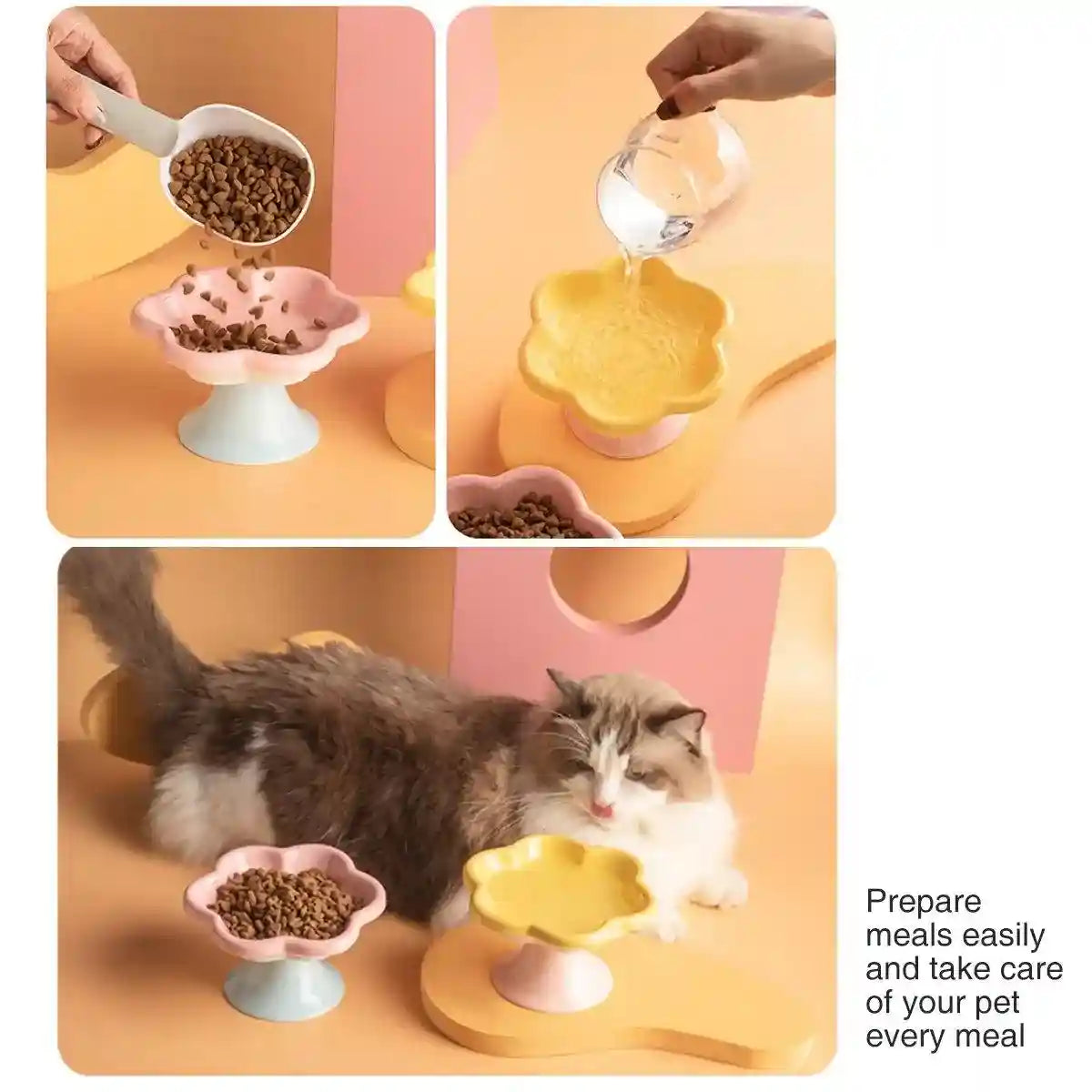 Prepare meals easily and take care of your pet every meal