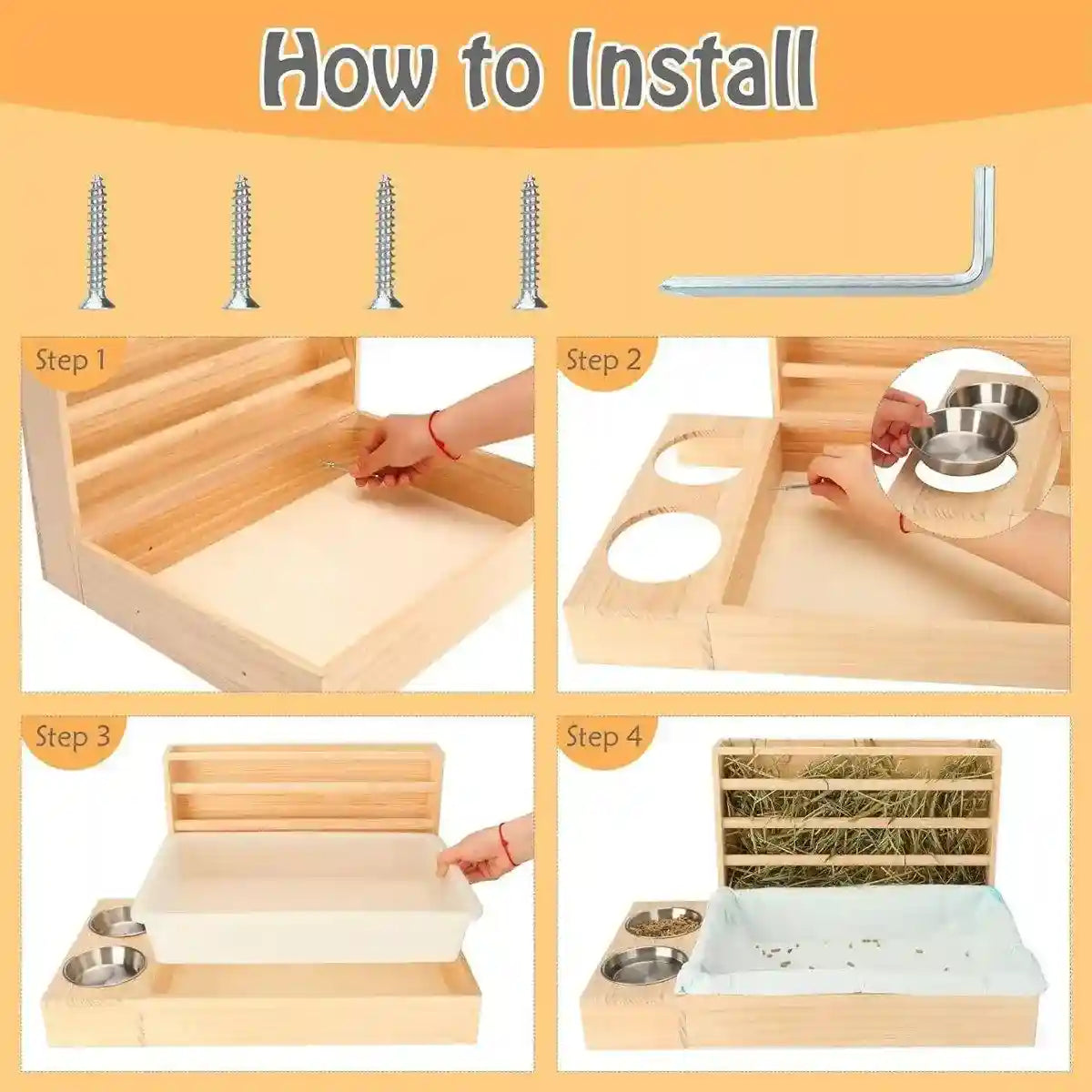 How to Install

Step 1

Step 2

Step 3

Step 4