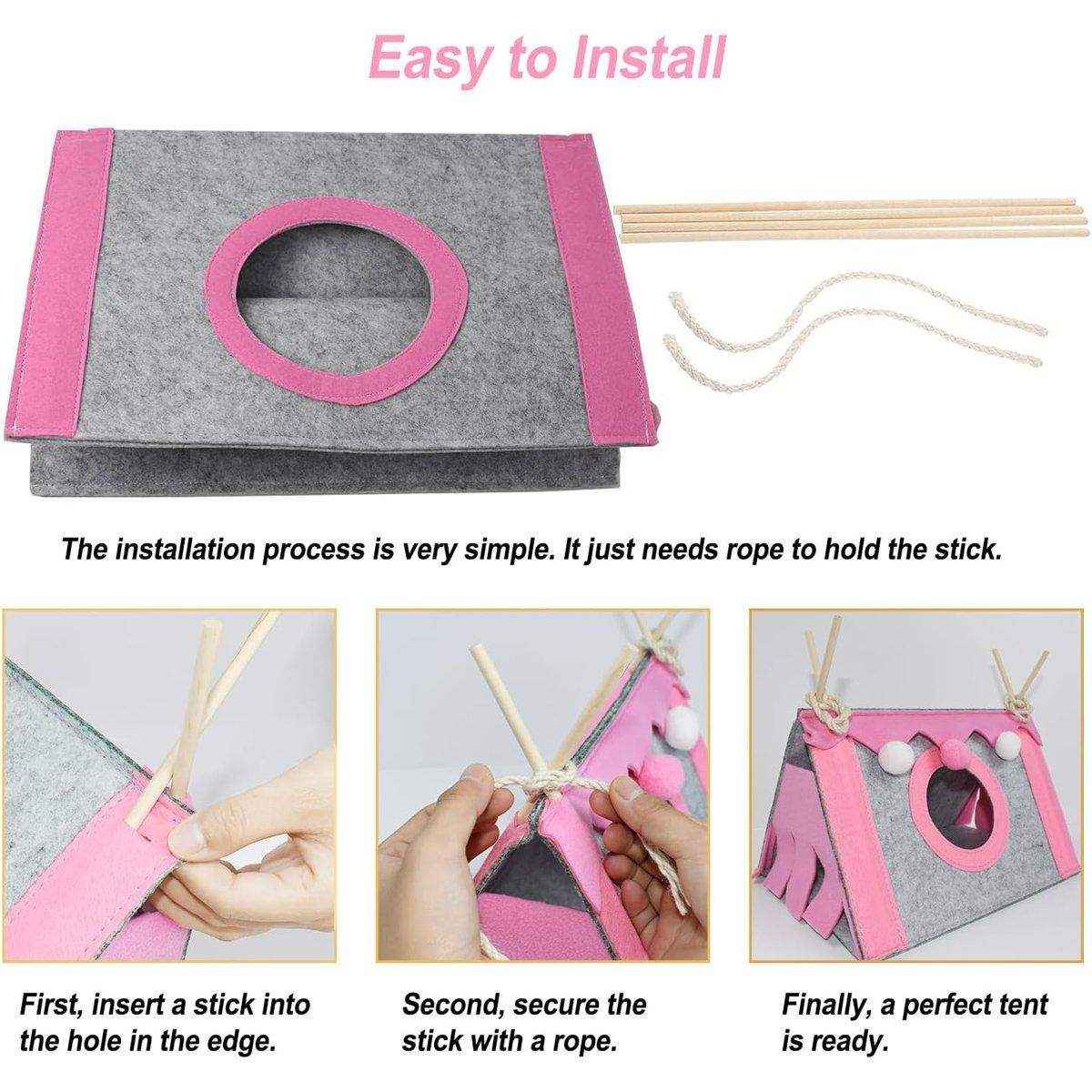 Easy to Install

The installation process is very simple. It just needs rope to hold the stick.

First, insert a stick into the hole in the edge.

Second, secure the stick with a rope.

Finally, a perfect tent is ready.