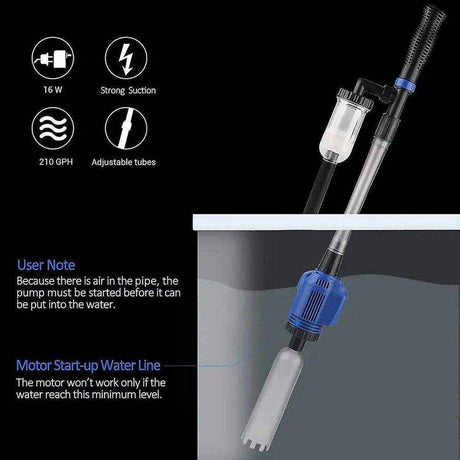 16 W

Strong Suction

210 GPH

Adjustable tubes

User Note
Because there is air in the pipe, the pump must be started before it can be put into the water.

Motor Start-up Water Line
The motor won't work only if the water reach this minimum level.