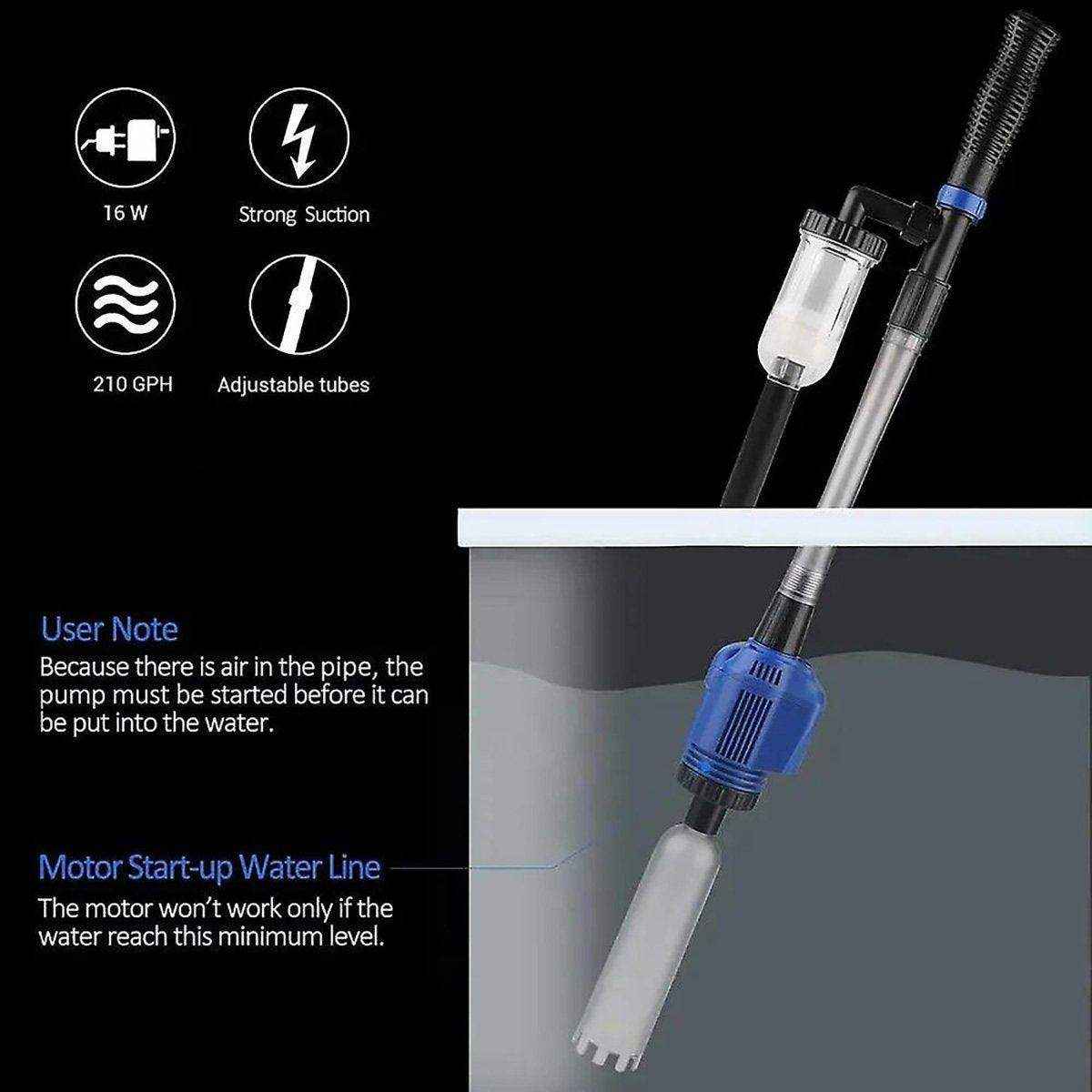 16 W

Strong Suction

210 GPH

Adjustable tubes

User Note
Because there is air in the pipe, the pump must be started before it can be put into the water.

Motor Start-up Water Line
The motor won't work only if the water reach this minimum level.