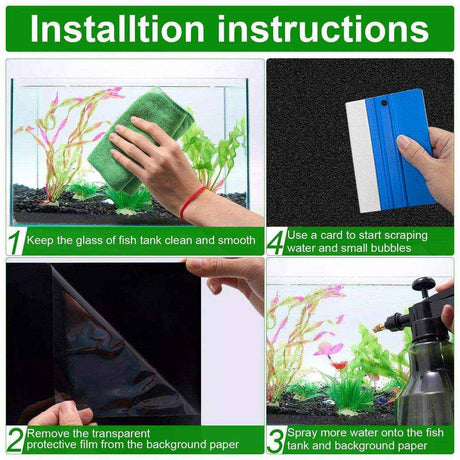 Installtion instructions

1 Keep the glass of fish tank clean and smooth

4 Use a card to start scraping water and small bubbles

2 Remove the transparent protective film from the background paper

3 Spray more water onto the fish tank and background paper