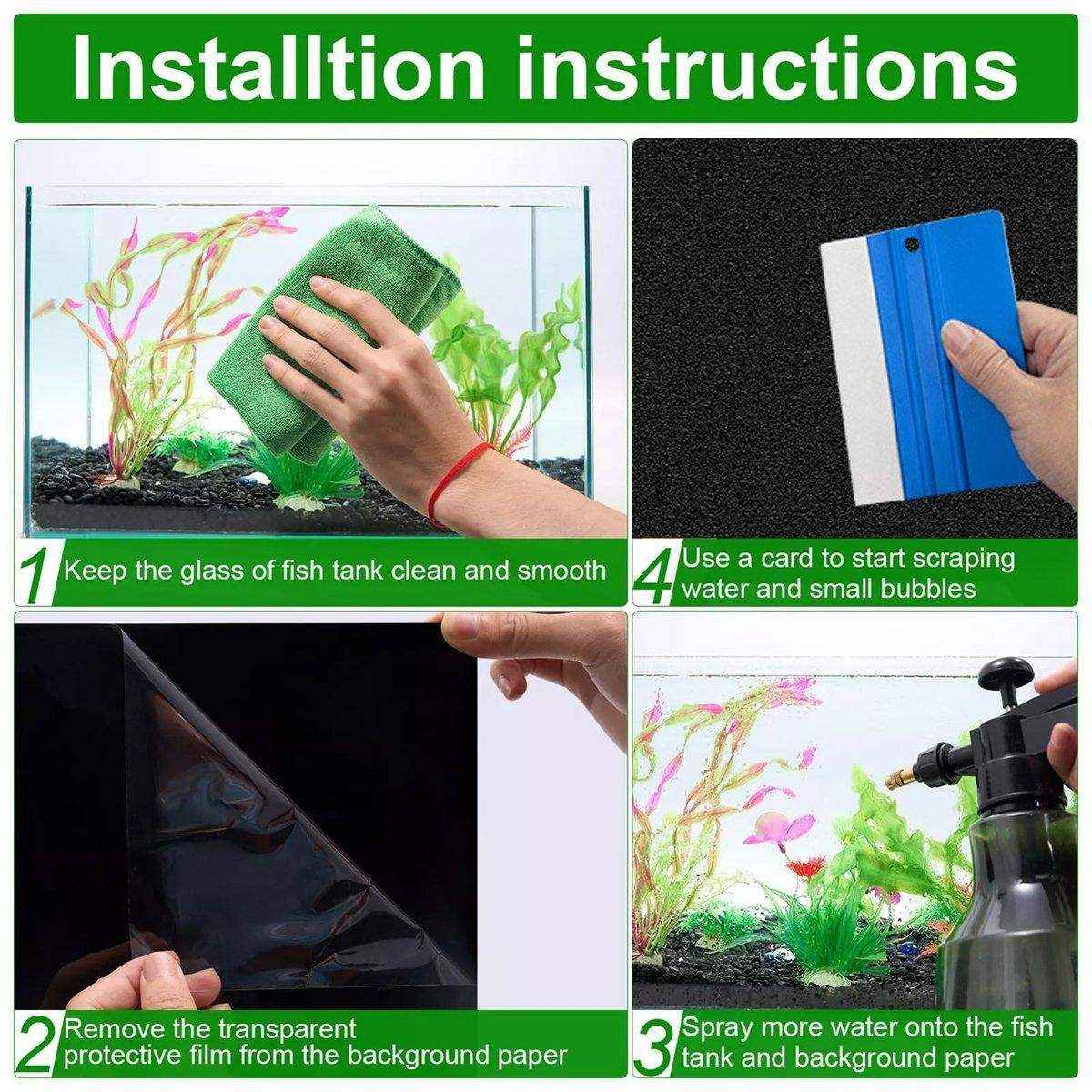 Installtion instructions

1 Keep the glass of fish tank clean and smooth

4 Use a card to start scraping water and small bubbles

2 Remove the transparent protective film from the background paper

3 Spray more water onto the fish tank and background paper