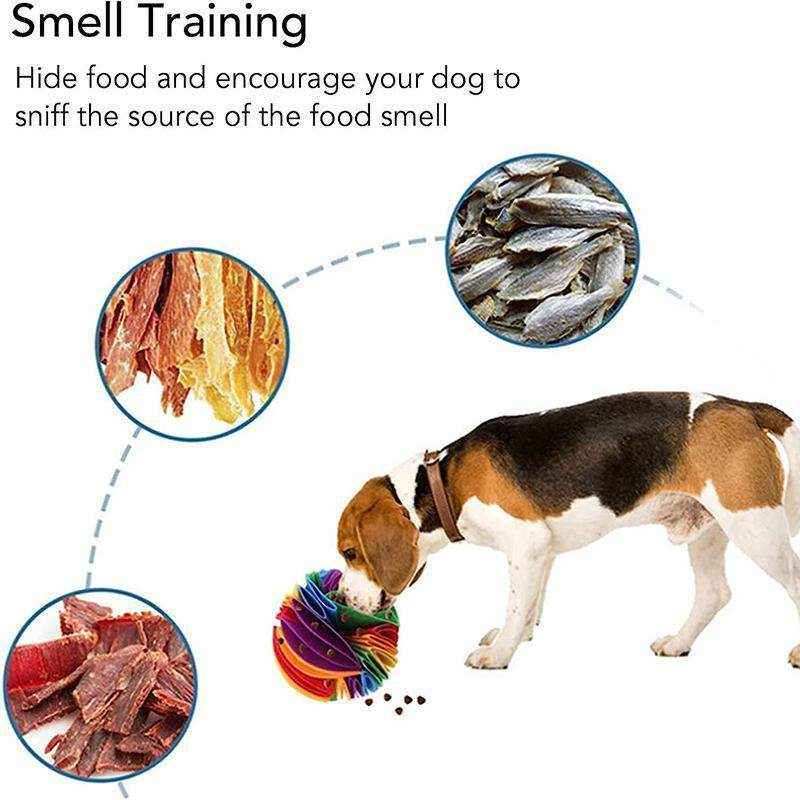 Smell Training

Hide food and encourage your dog to sniff the source of the food smell