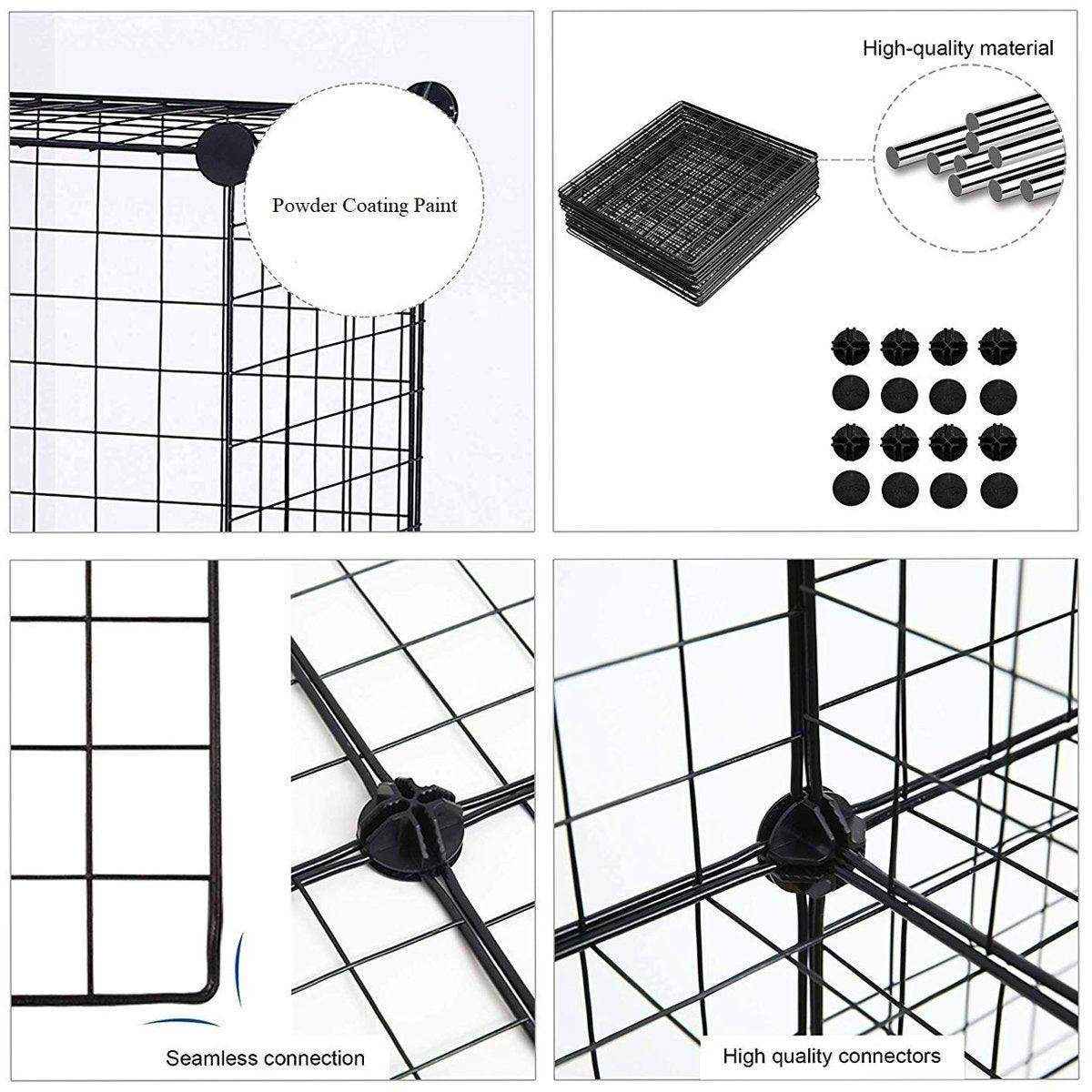 Powder Coating Paint

High-quality material

Seamless connection

High quality connectors