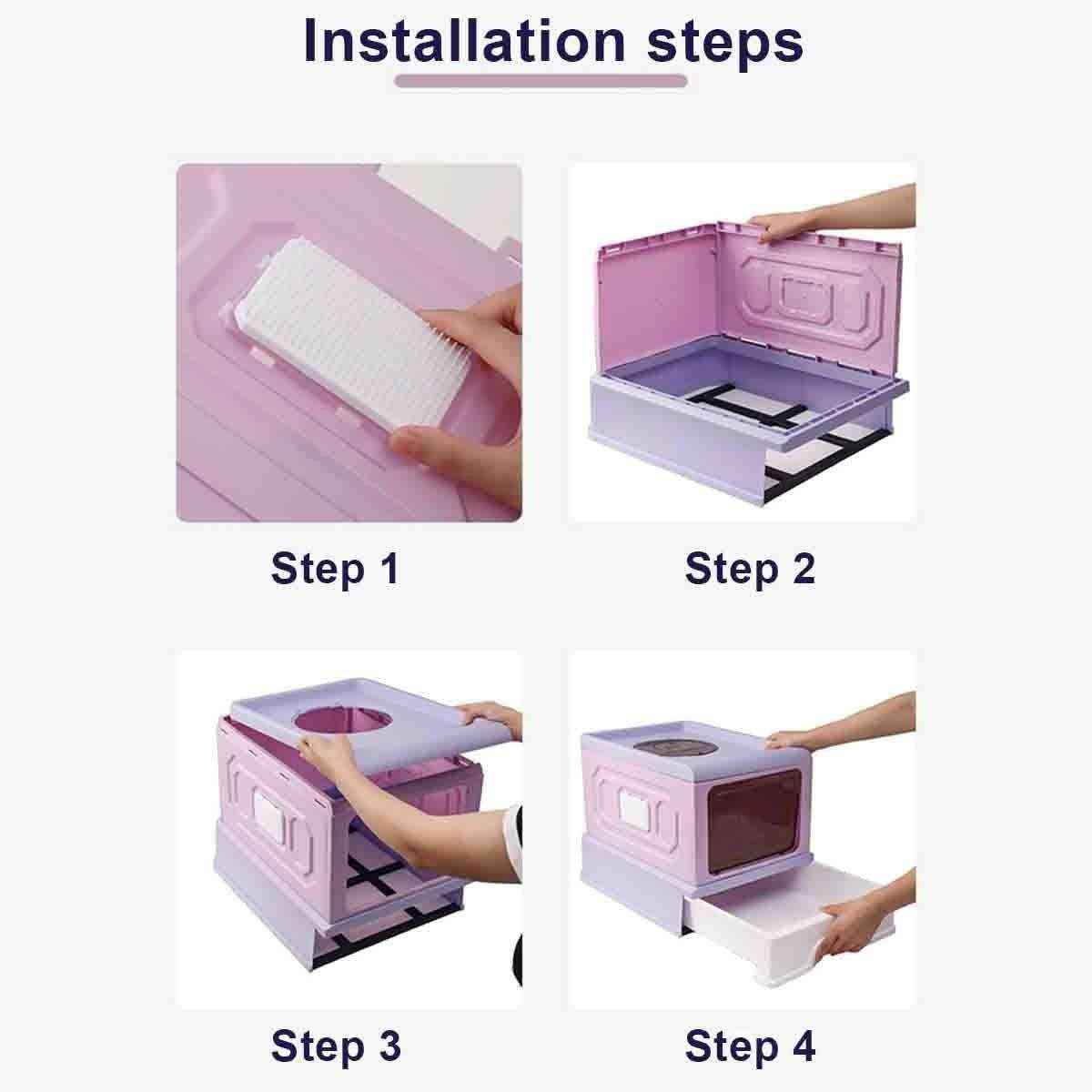 Installation steps

Step 1

Step 2

Step 3

Step 4