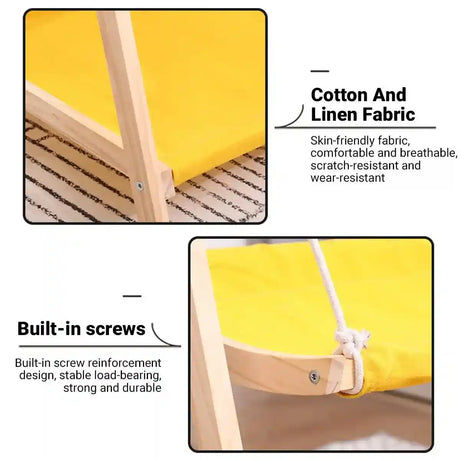 Cotton And Linen Fabric

Skin-friendly fabric, comfortable and breathable, scratch-resistant and wear-resistant

Built-in screws

Built-in screw reinforcement design, stable load-bearing, strong and durable