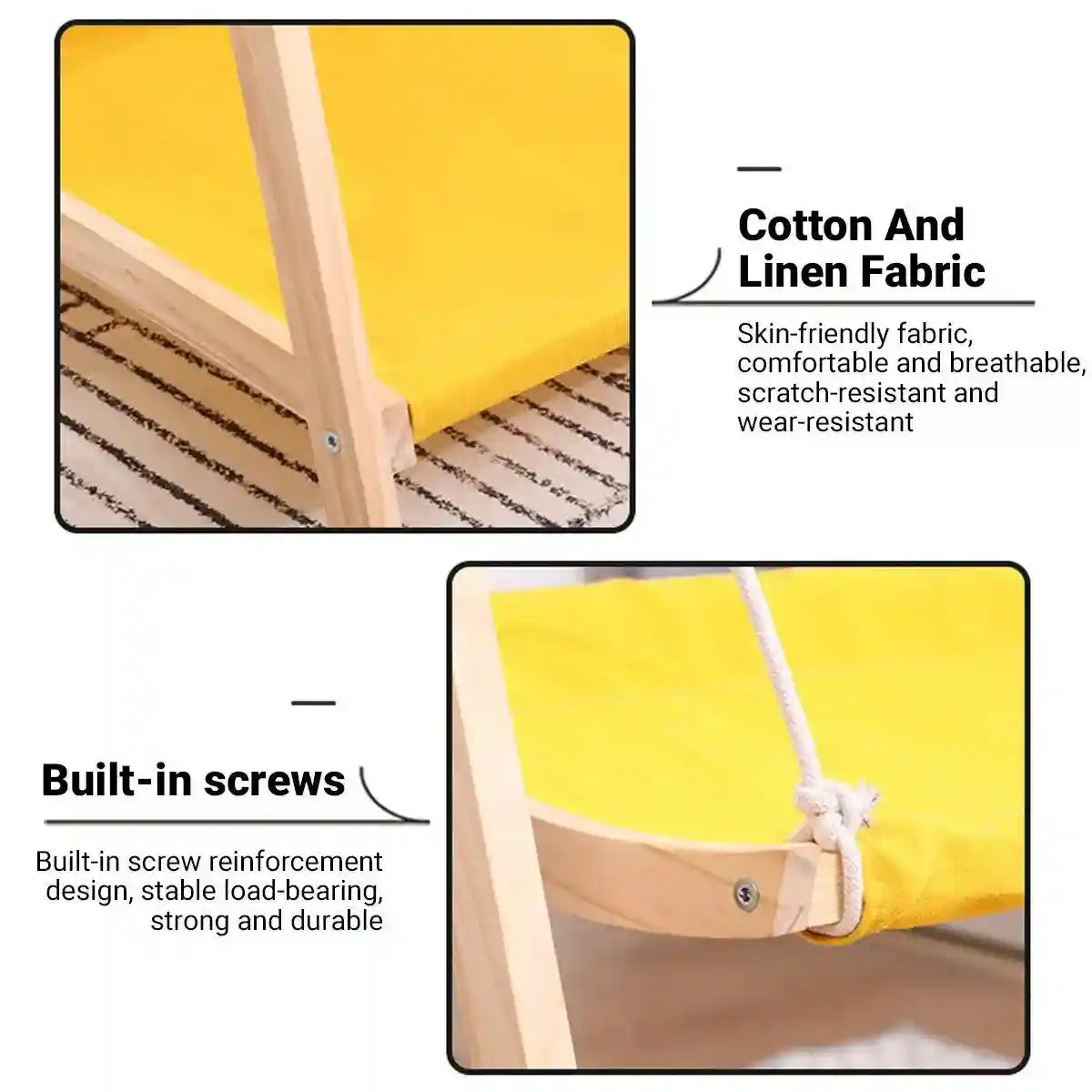 Cotton And Linen Fabric

Skin-friendly fabric, comfortable and breathable, scratch-resistant and wear-resistant

Built-in screws

Built-in screw reinforcement design, stable load-bearing, strong and durable