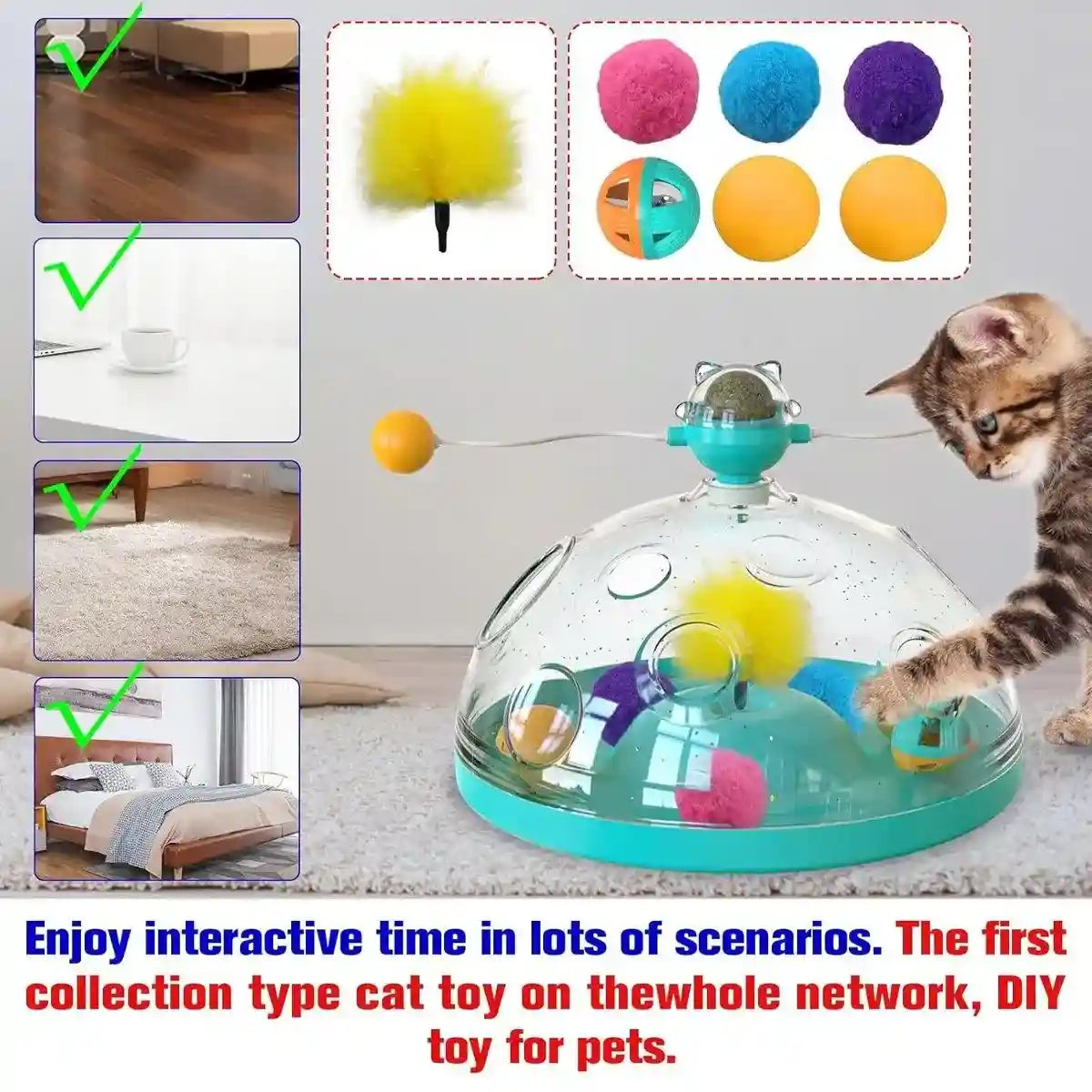 Enjoy interactive time in lots of scenarios. The first collection type cat toy on thewhole network, DIY toy for pets.