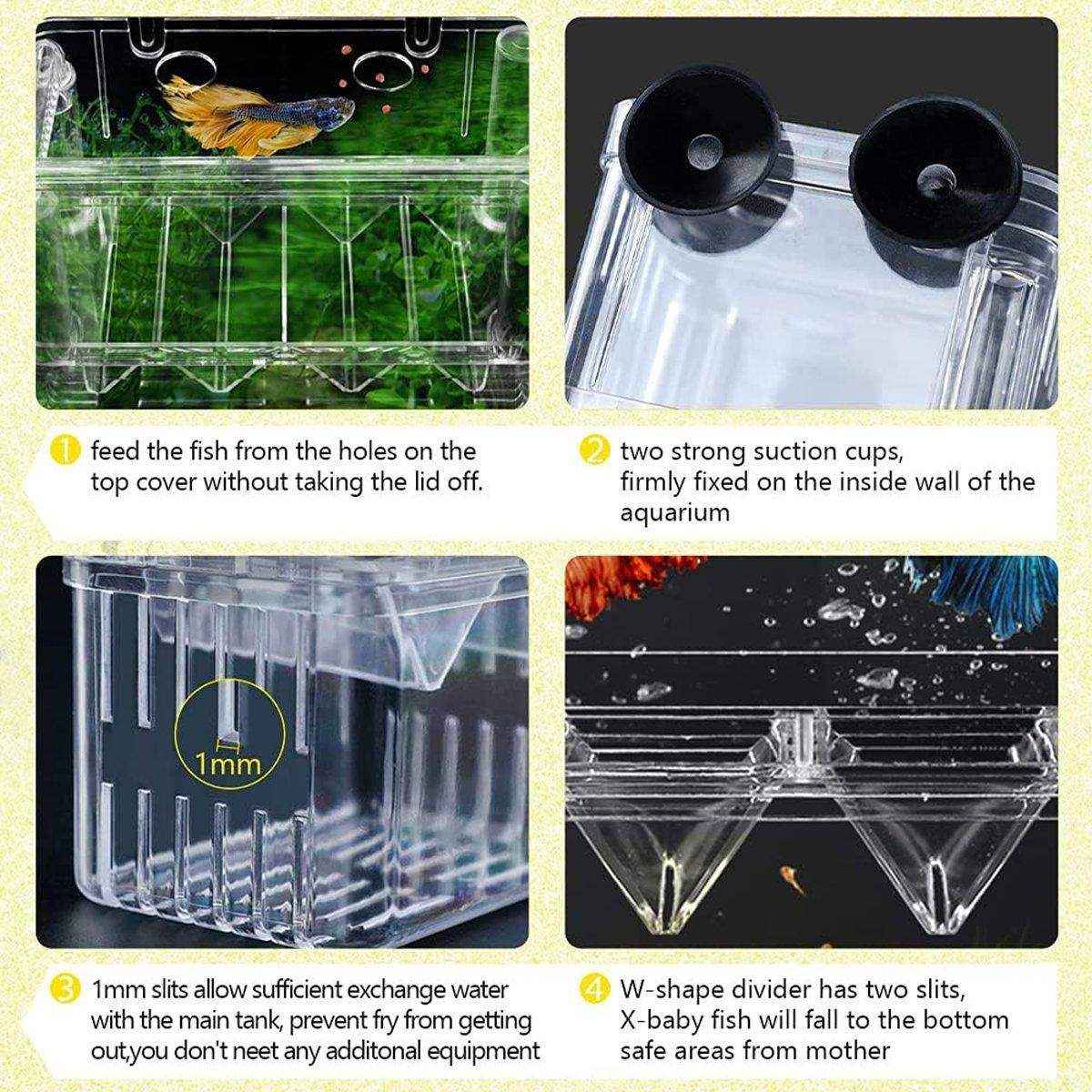 1 feed the fish from the holes on the top cover without taking the lid off.

2 two strong suction cups, firmly fixed on the inside wall of the aquarium

1mm

3 1mm slits allow sufficient exchange water with the main tank, prevent fry from getting out,you don't neet any additonal equipment

4 W-shape divider has two slits, X-baby fish will fall to the bottom safe areas from mother