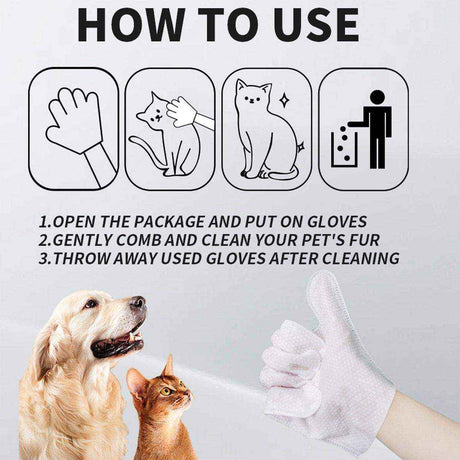 HOW TO USE

1.OPEN THE PACKAGE AND PUT ON GLOVES
2.GENTLY COMB AND CLEAN YOUR PET'S FUR
3.THROW AWAY USED GLOVES AFTER CLEANING