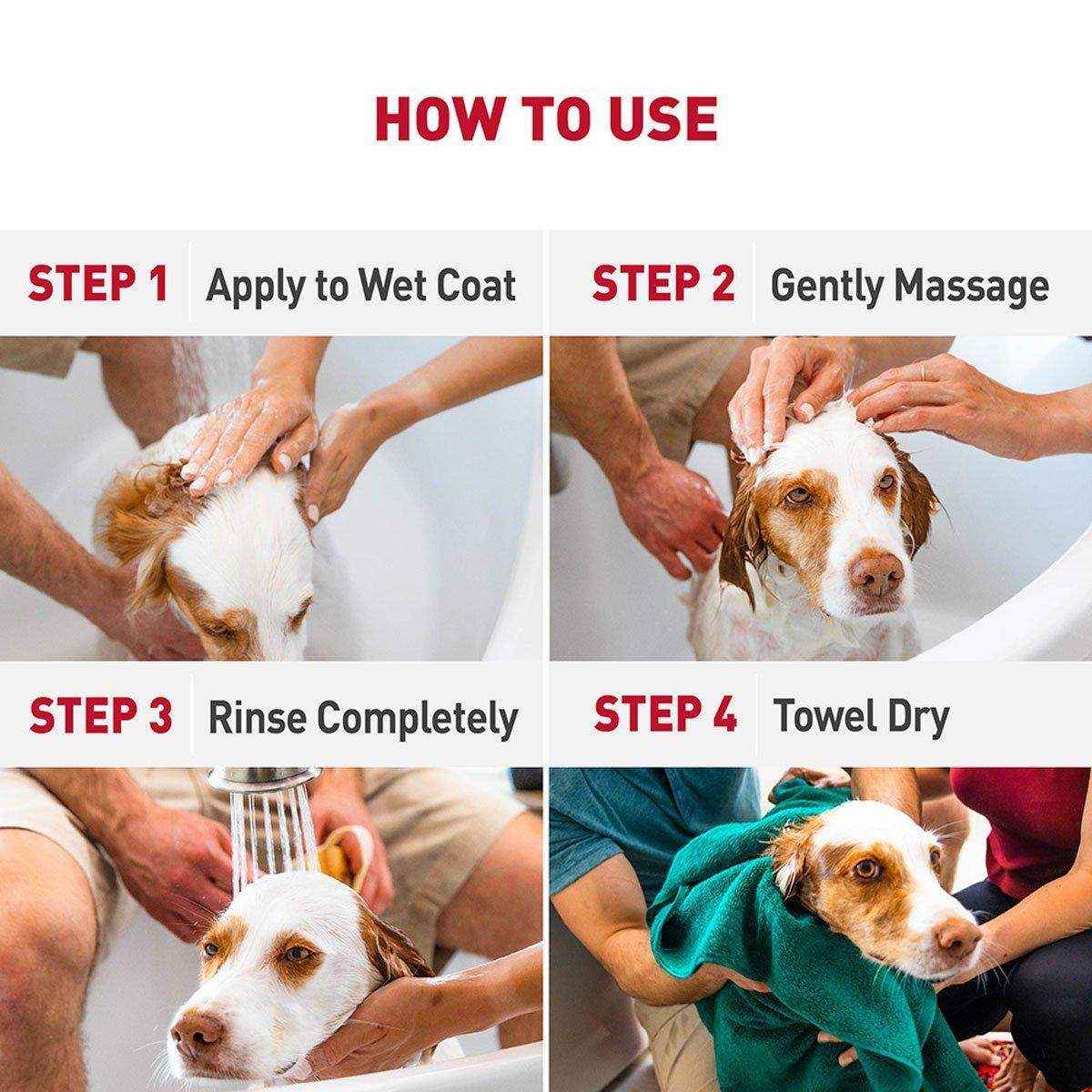 HOW TO USE

STEP 1 Apply to Wet Coat

STEP 2 Gently Massage

STEP 3 Rinse Completely

STEP 4 Towel Dry