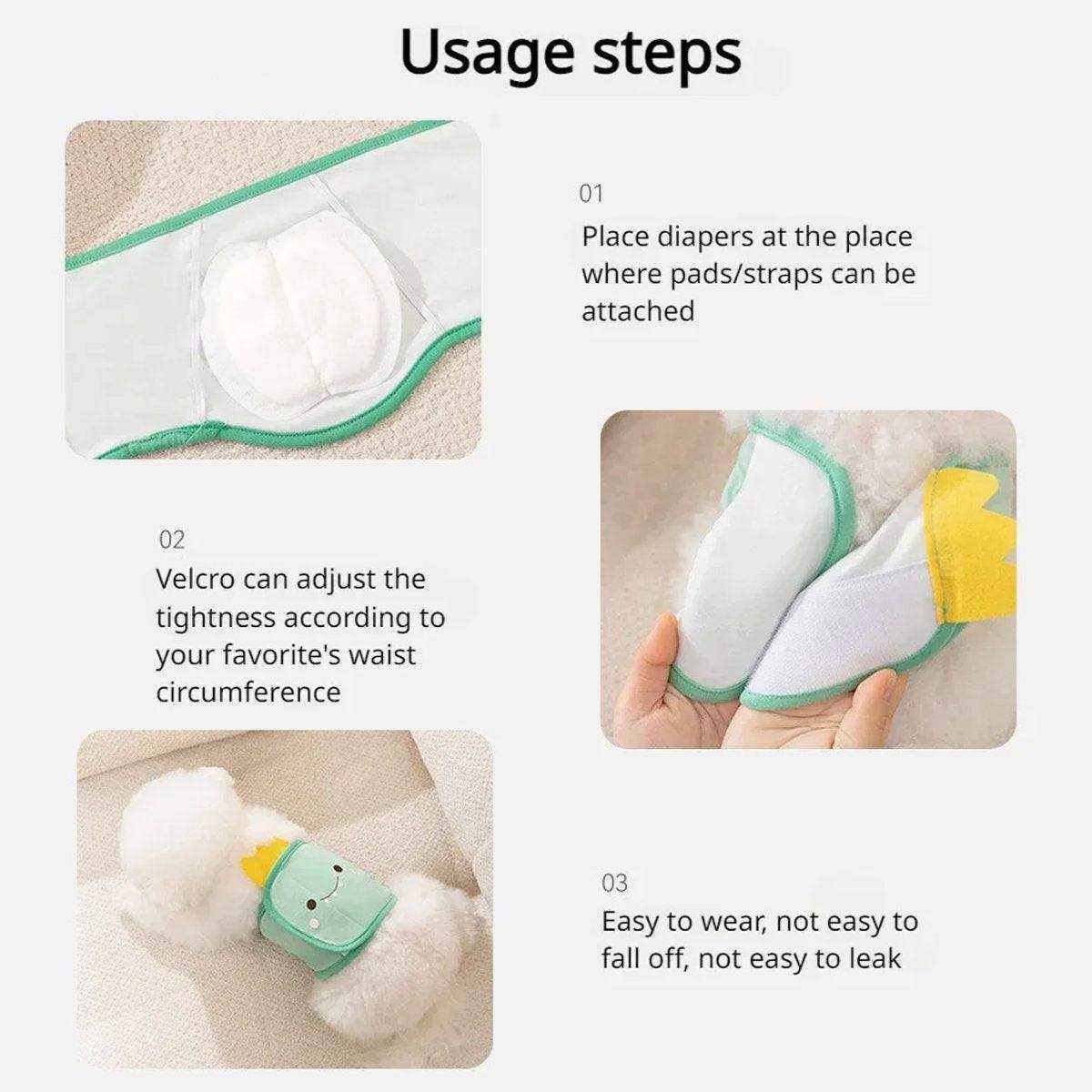 Usage steps

01

Place diapers at the place where pads/straps can be attached

02

Velcro can adjust the tightness according to your favorite's waist circumference

03

Easy to wear, not easy to fall off, not easy to leak