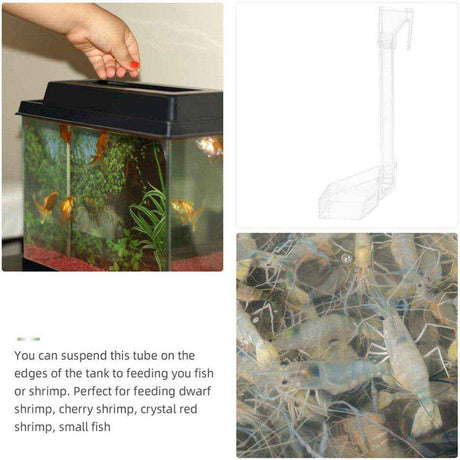 You can suspend this tube on the edges of the tank to feeding you fish or shrimp. Perfect for feeding dwarf shrimp, cherry shrimp, crystal red shrimp, small fish